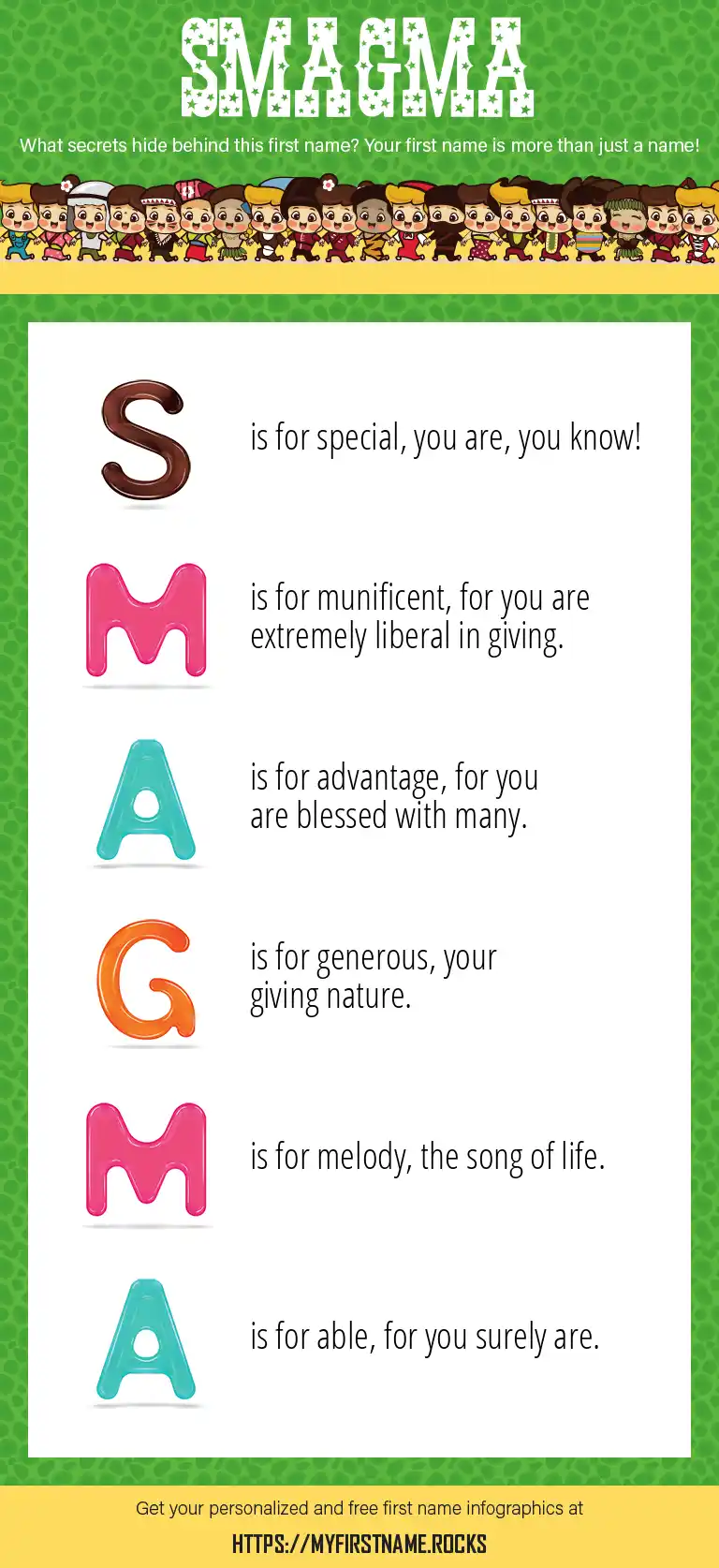 SMAGMA

What secrets hide behind this first name? Your first name is more than just a name!

S is for special, you are, you know!

M is for munificent, for you are extremely liberal in giving.

A is for advantage, for you are blessed with many.

G is for generous, your giving nature.

M is for melody, the song of life.

A is for able, for you surely are.

Get your personalized and free first name infographics at

HTTPS://MYFIRSTNAME.ROCKS