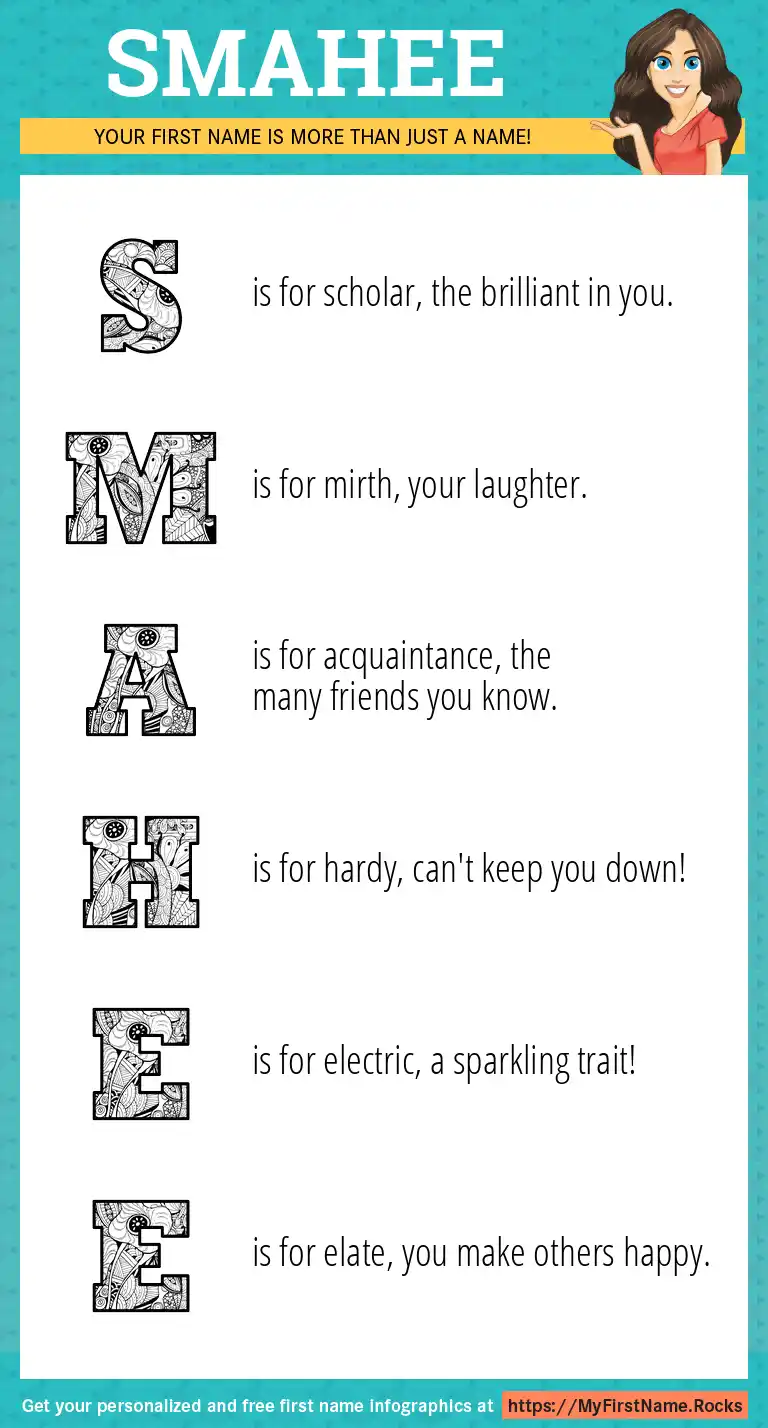 SMAHEE

YOUR FIRST NAME IS MORE THAN JUST A NAME!

S is for scholar, the brilliant in you.

M is for mirth, your laughter.

A is for acquaintance, the many friends you know.

H is for hardy, can't keep you down!

E is for electric, a sparkling trait!

E is for elate, you make others happy.

Get your personalized and free first name infographics at https://MyFirstName.Rocks