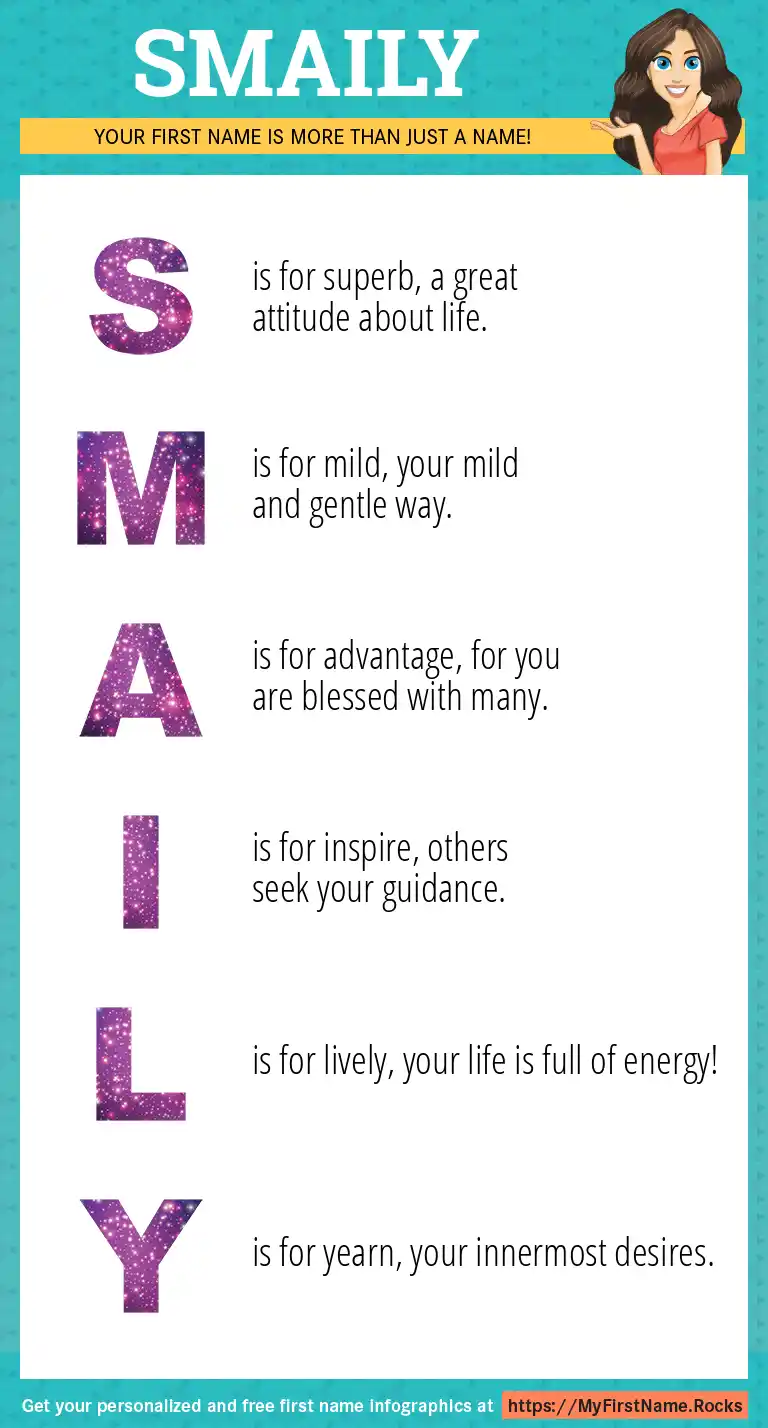 SMAILY

YOUR FIRST NAME IS MORE THAN JUST A NAME!

S is for superb, a great attitude about life.

M is for mild, your mild and gentle way.

A is for advantage, for you are blessed with many.

I is for inspire, others seek your guidance.

L is for lively, your life is full of energy!

Y is for yearn, your innermost desires.

Get your personalized and free first name infographics at https://MyFirstName.Rocks