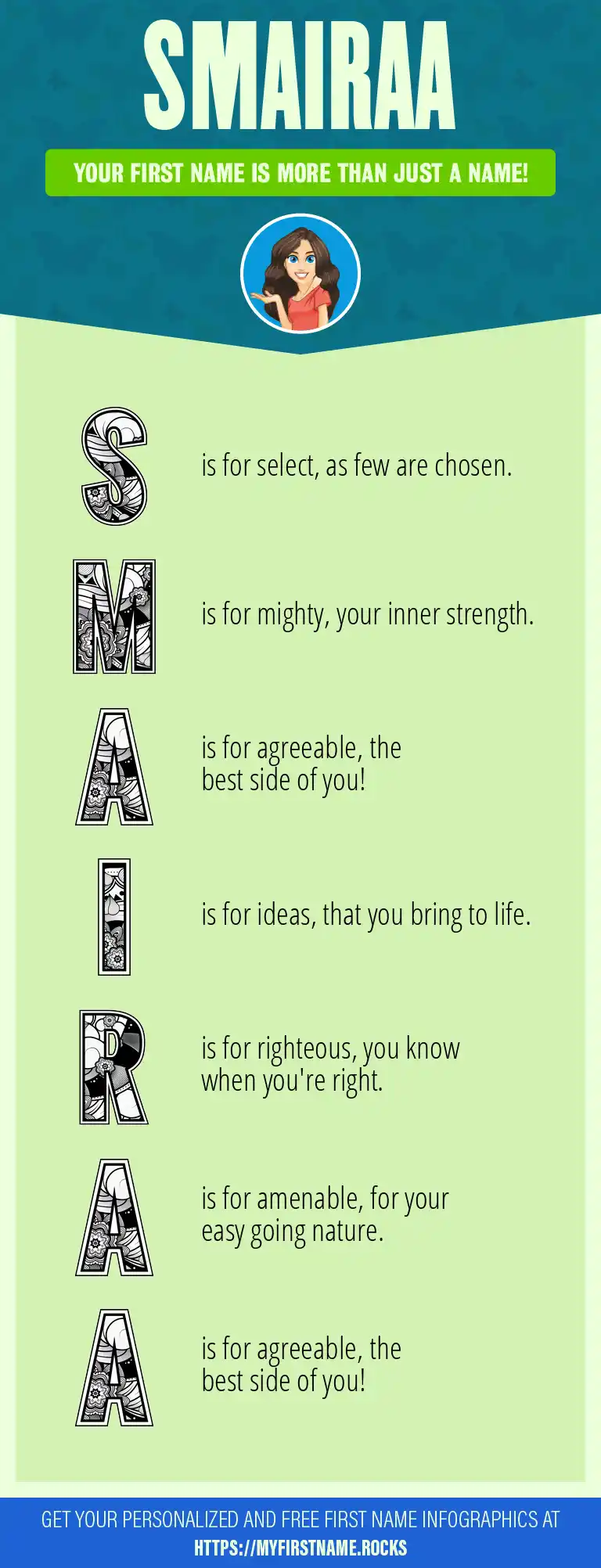 SMAIRAA

YOUR FIRST NAME IS MORE THAN JUST A NAME!

S is for select, as few are chosen.

M is for mighty, your inner strength.

A is for agreeable, the best side of you!

I is for ideas, that you bring to life.

R is for righteous, you know when you're right.

A is for amenable, for your easy going nature.

A is for agreeable, the best side of you!

GET YOUR PERSONALIZED AND FREE FIRST NAME INFOGRAPHICS AT HTTPS://MYFIRSTNAME.ROCKS