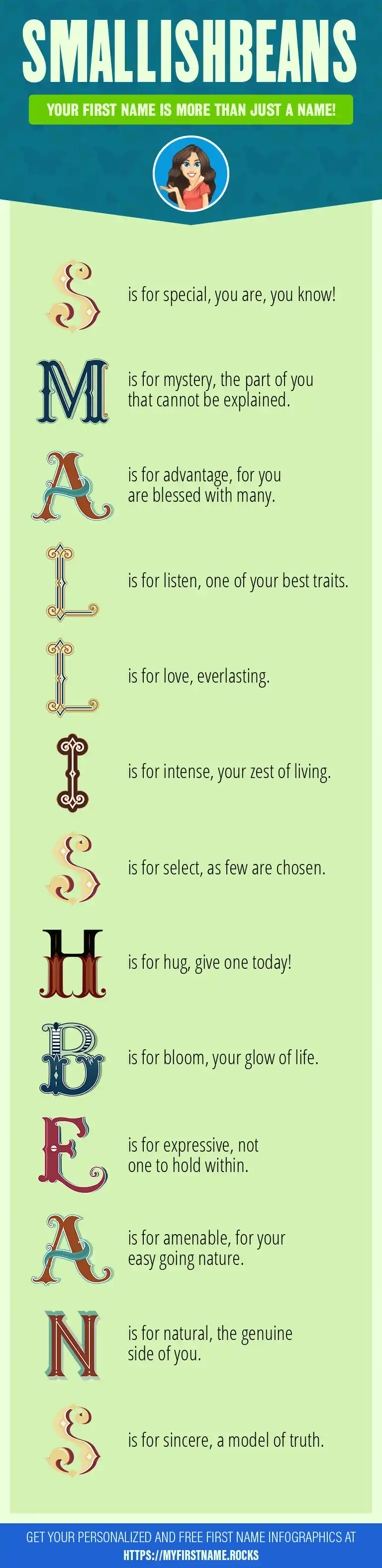 SMALLISHBEANS

YOUR FIRST NAME IS MORE THAN JUST A NAME!

S is for special, you are, you know!

M is for mystery, the part of you that cannot be explained.

A is for advantage, for you are blessed with many.

L is for listen, one of your best traits.

L is for love, everlasting.

I is for intense, your zest of living.

S is for select, as few are chosen.

H is for hug, give one today!

B is for bloom, your glow of life.

E is for expressive, not one to hold within.

A is for amenable, for your easy going nature.

N is for natural, the genuine side of you.

S is for sincere, a model of truth.

GET YOUR PERSONALIZED AND FREE FIRST NAME INFOGRAPHICS AT HTTPS://MYFIRSTNAME.ROCKS