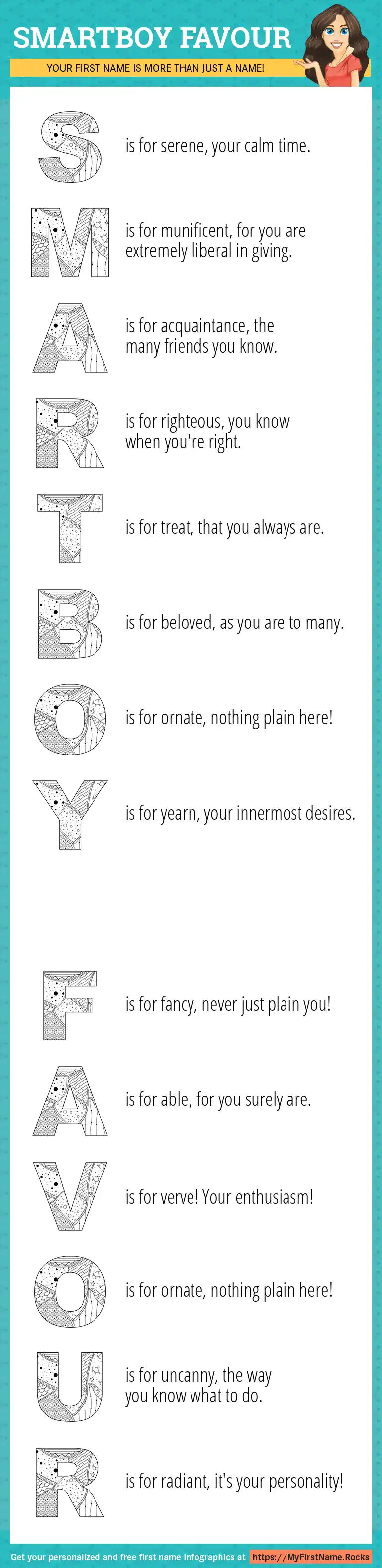 SMARTBOY FAVOUR

YOUR FIRST NAME IS MORE THAN JUST A NAME!

S is for serene, your calm time.

M is for munificent, for you are extremely liberal in giving.

A is for acquaintance, the many friends you know.

R is for righteous, you know when you're right.

T is for treat, that you always are.

B is for beloved, as you are to many.

O is for ornate, nothing plain here!

Y is for yearn, your innermost desires.

F is for fancy, never just plain you!

A is for able, for you surely are.

V is for verve! Your enthusiasm!

O is for ornate, nothing plain here!

U is for uncanny, the way you know what to do.

R is for radiant, it's your personality!

Get your personalized and free first name infographics at https://MyFirstName.Rocks