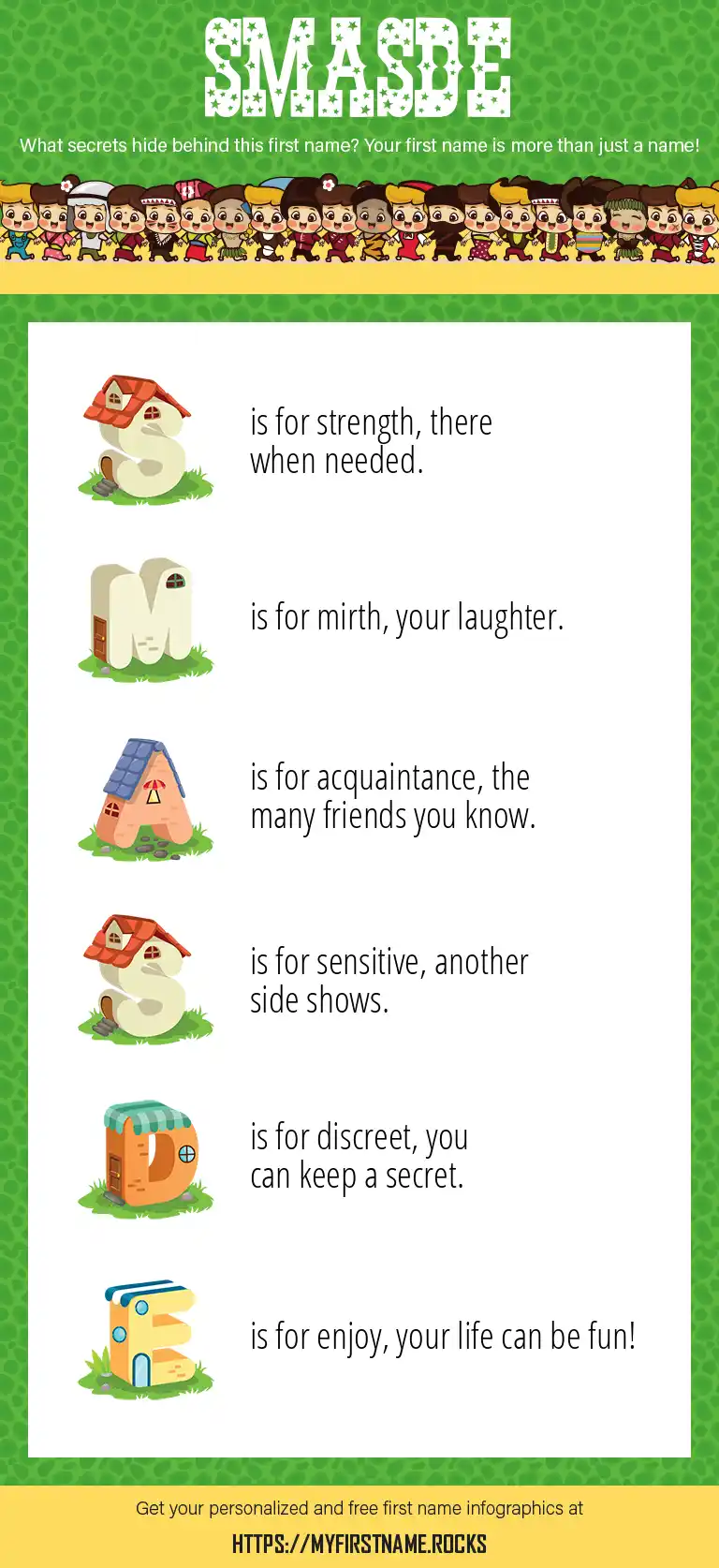 SMASDE

What secrets hide behind this first name? Your first name is more than just a name!

S is for strength, there when needed.

M is for mirth, your laughter.

A is for acquaintance, the many friends you know.

S is for sensitive, another side shows.

D is for discreet, you can keep a secret.

E is for enjoy, your life can be fun!

Get your personalized and free first name infographics at

HTTPS://MYFIRSTNAME.ROCKS