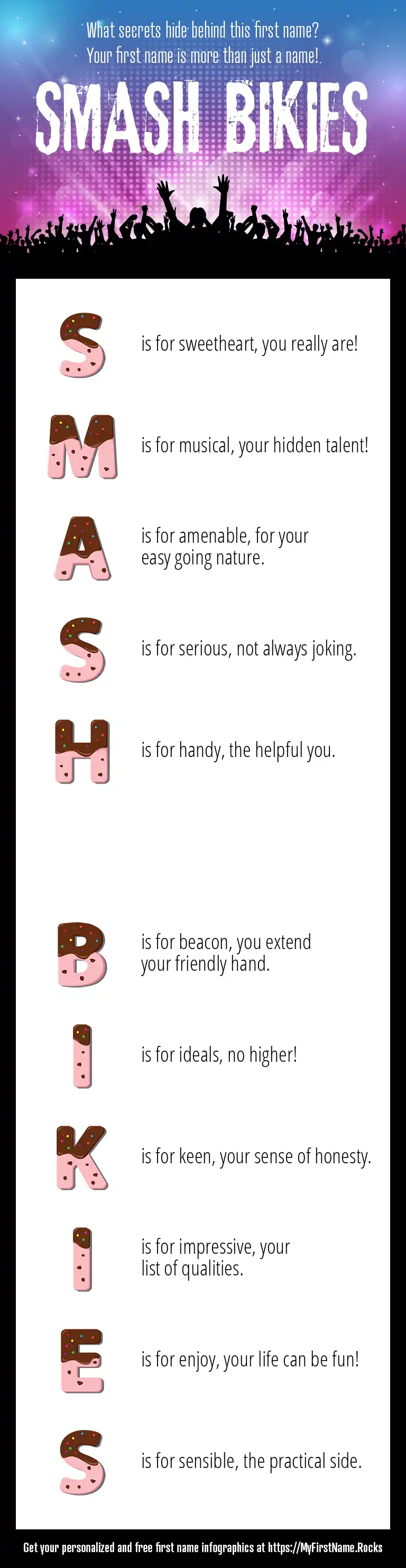 What secrets hide behind this first name?
Your first name is more than just a name!

SMASH BIKIES

S is for sweetheart, you really are!

M is for musical, your hidden talent!

A is for amenable, for your easy going nature.

S is for serious, not always joking.

H is for handy, the helpful you.

B is for beacon, you extend your friendly hand.

I is for ideals, no higher!

K is for keen, your sense of honesty.

I is for impressive, your list of qualities.

E is for enjoy, your life can be fun!

S is for sensible, the practical side.

Get your personalized and free first name infographics at https://MyFirstName.Rocks