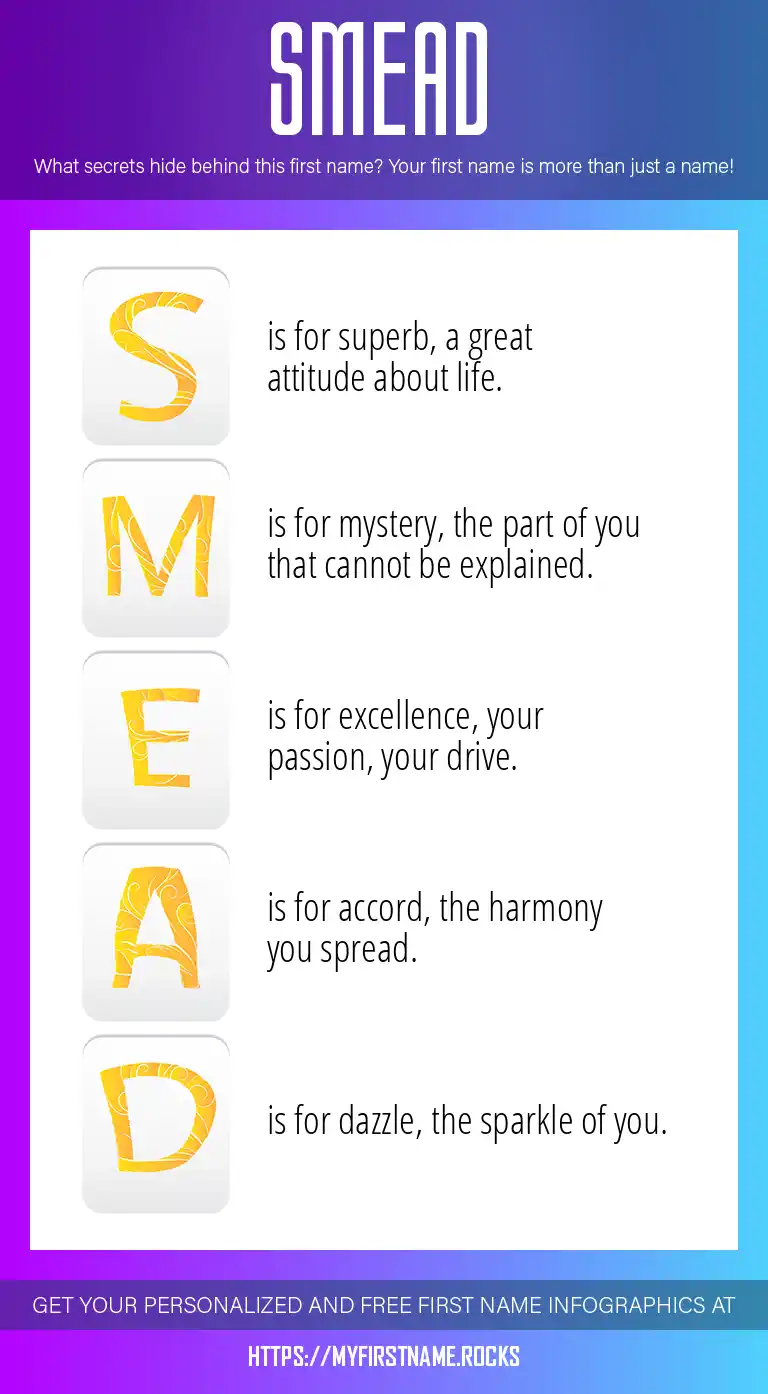 SMEAD

What secrets hide behind this first name? Your first name is more than just a name!

S is for superb, a great attitude about life.

M is for mystery, the part of you that cannot be explained.

E is for excellence, your passion, your drive.

A is for accord, the harmony you spread.

D is for dazzle, the sparkle of you.

GET YOUR PERSONALIZED AND FREE FIRST NAME INFOGRAPHICS AT

HTTPS://MYFIRSTNAME.ROCKS