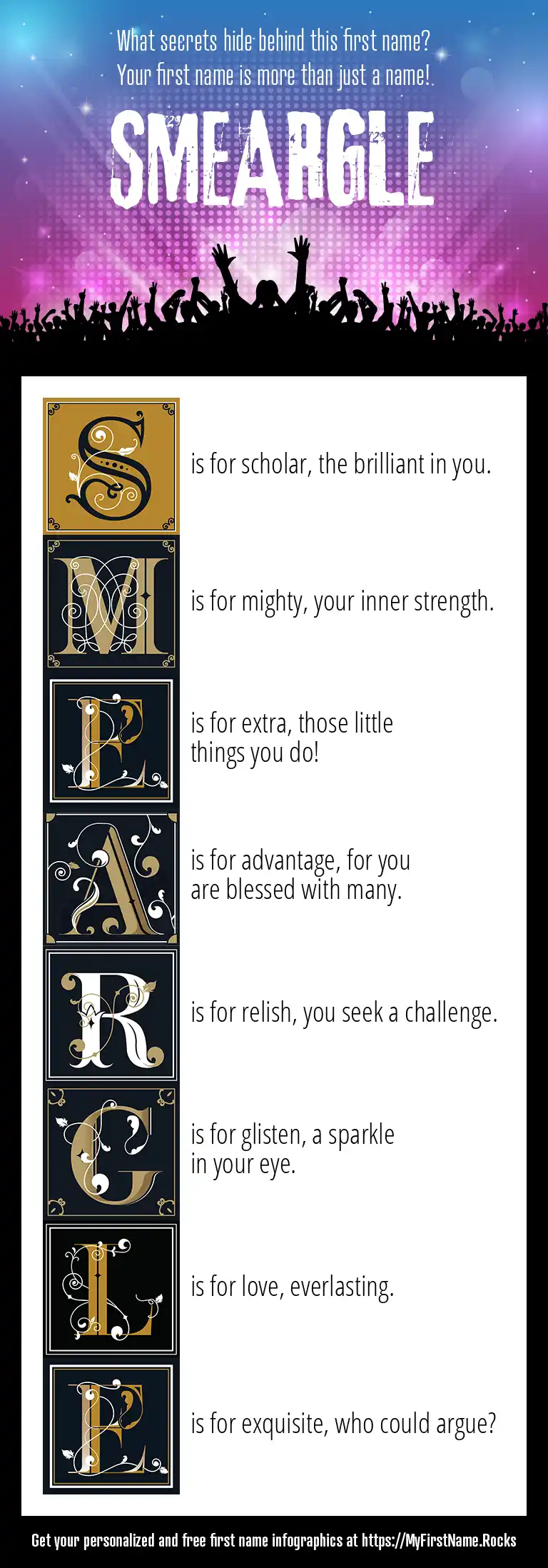 What secrets hide behind this first name?
Your first name is more than just a name!

SMEARGLE

S is for scholar, the brilliant in you.

M is for mighty, your inner strength.

E is for extra, those little things you do!

A is for advantage, for you are blessed with many.

R is for relish, you seek a challenge.

G is for glisten, a sparkle in your eye.

L is for love, everlasting.

E is for exquisite, who could argue?

Get your personalized and free first name infographics at https://MyFirstName.Rocks