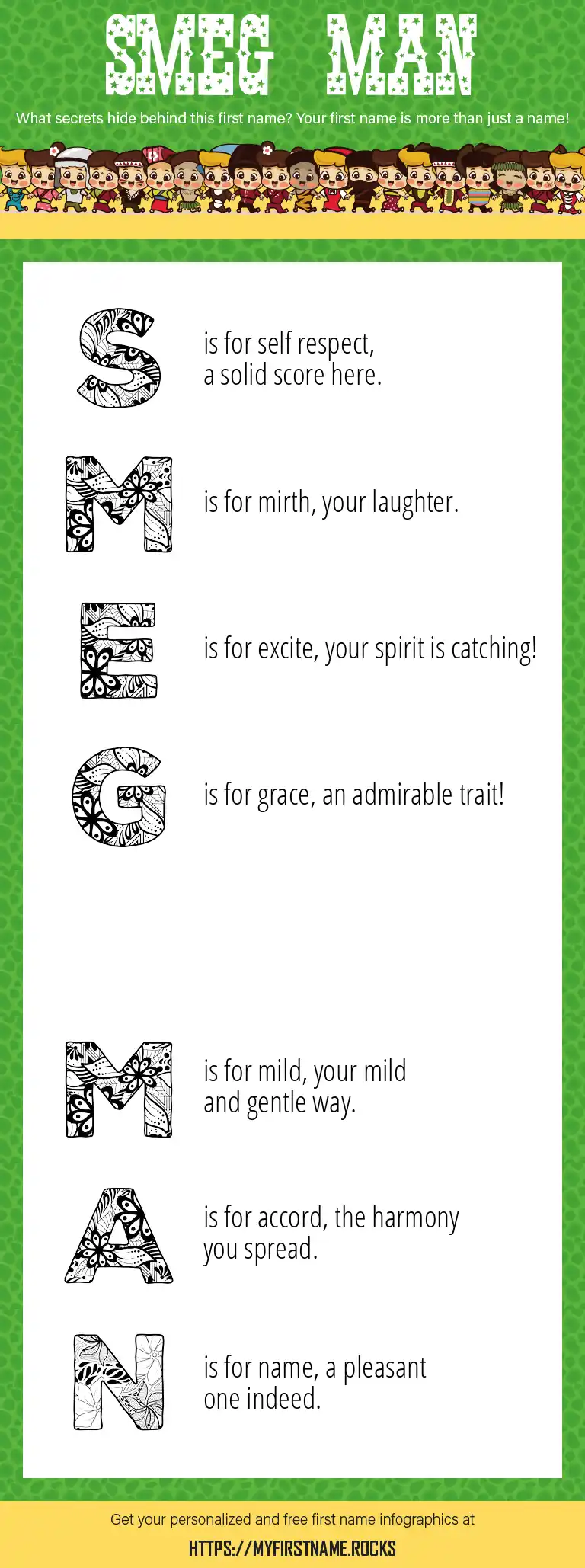 SMEG MAN

What secrets hide behind this first name? Your first name is more than just a name!

S is for self respect, a solid score here.

M is for mirth, your laughter.

E is for excite, your spirit is catching!

G is for grace, an admirable trait!

M is for mild, your mild and gentle way.

A is for accord, the harmony you spread.

N is for name, a pleasant one indeed.

Get your personalized and free first name infographics at

HTTPS://MYFIRSTNAME.ROCKS