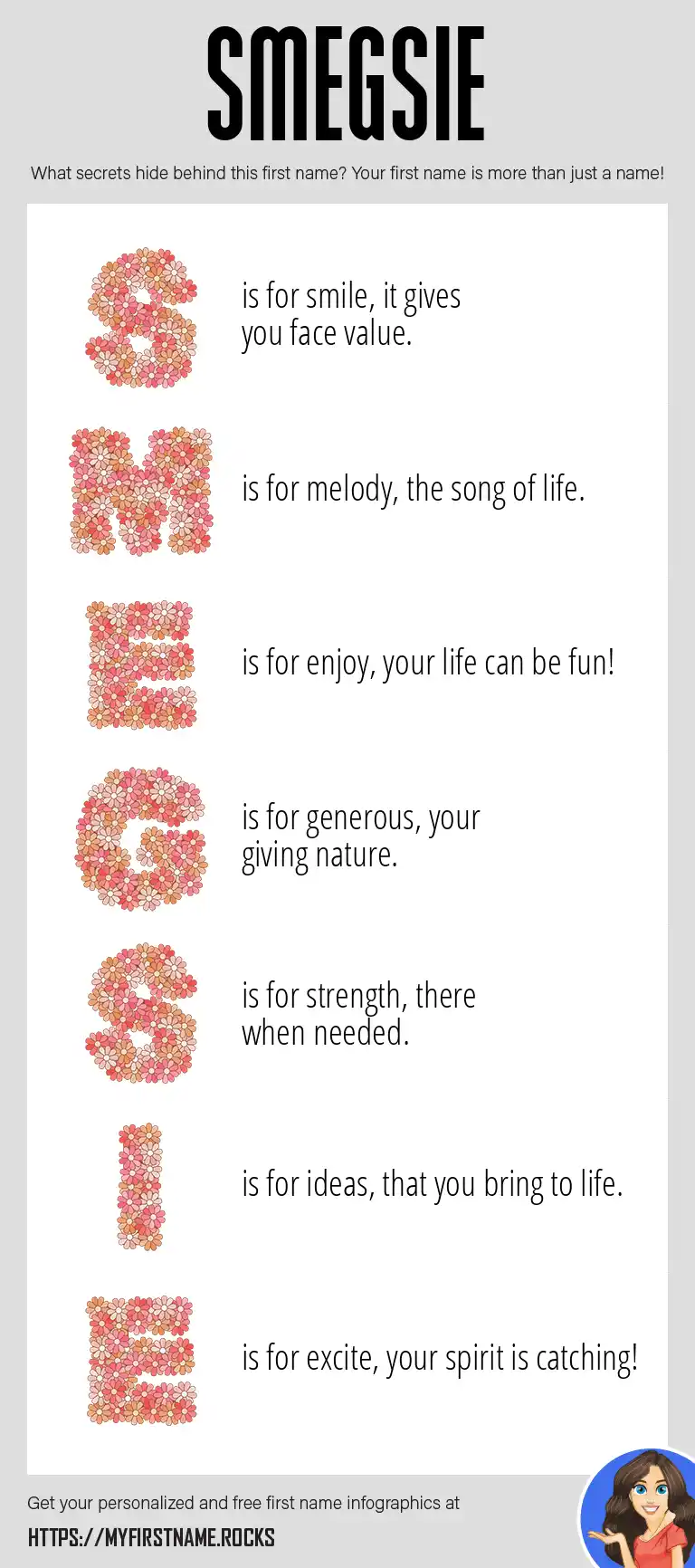 SMEGSIE

What secrets hide behind this first name? Your first name is more than just a name!

S is for smile, it gives you face value.

M is for melody, the song of life.

E is for enjoy, your life can be fun!

G is for generous, your giving nature.

S is for strength, there when needed.

I is for ideas, that you bring to life.

E is for excite, your spirit is catching!

Get your personalized and free first name infographics at

HTTPS://MYFIRSTNAME.ROCKS