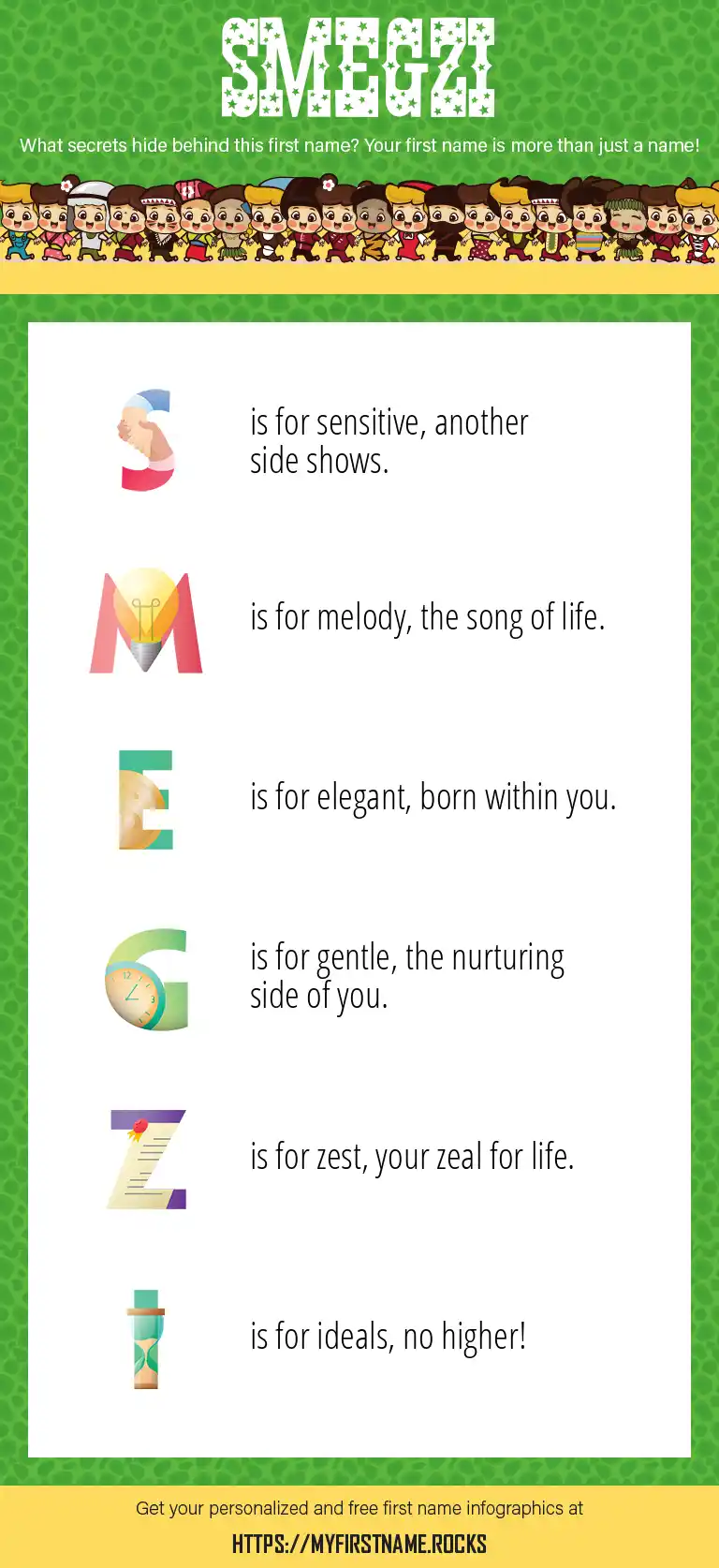 SMEGZI

What secrets hide behind this first name? Your first name is more than just a name!

S is for sensitive, another side shows.

M is for melody, the song of life.

E is for elegant, born within you.

G is for gentle, the nurturing side of you.

Z is for zest, your zeal for life.

I is for ideals, no higher!

Get your personalized and free first name infographics at

HTTPS://MYFIRSTNAME.ROCKS