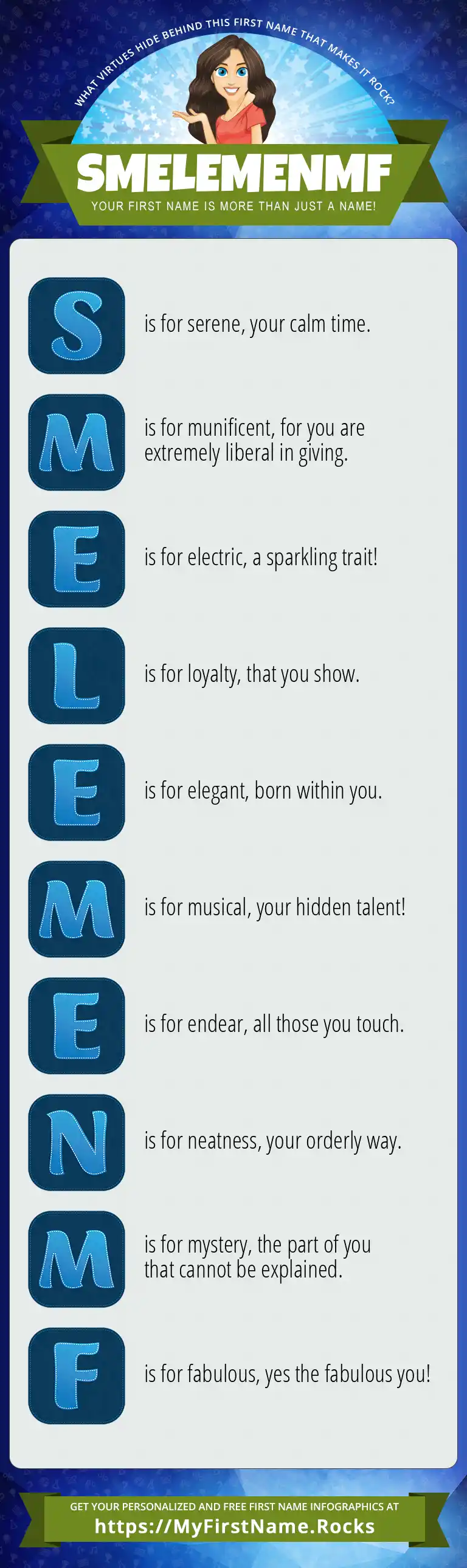 WHAT VIRTUES HIDE BEHIND THIS FIRST NAME THAT MAKES IT ROCK?

SMELEMENMF

YOUR FIRST NAME IS MORE THAN JUST A NAME!

S is for serene, your calm time.

M is for munificent, for you are extremely liberal in giving.

E is for electric, a sparkling trait!

L is for loyalty, that you show.

E is for elegant, born within you.

M is for musical, your hidden talent!

E is for endear, all those you touch.

N is for neatness, your orderly way.

M is for mystery, the part of you that cannot be explained.

F is for fabulous, yes the fabulous you!

GET YOUR PERSONALIZED AND FREE FIRST NAME INFOGRAPHICS AT
https://MyFirstName.Rocks