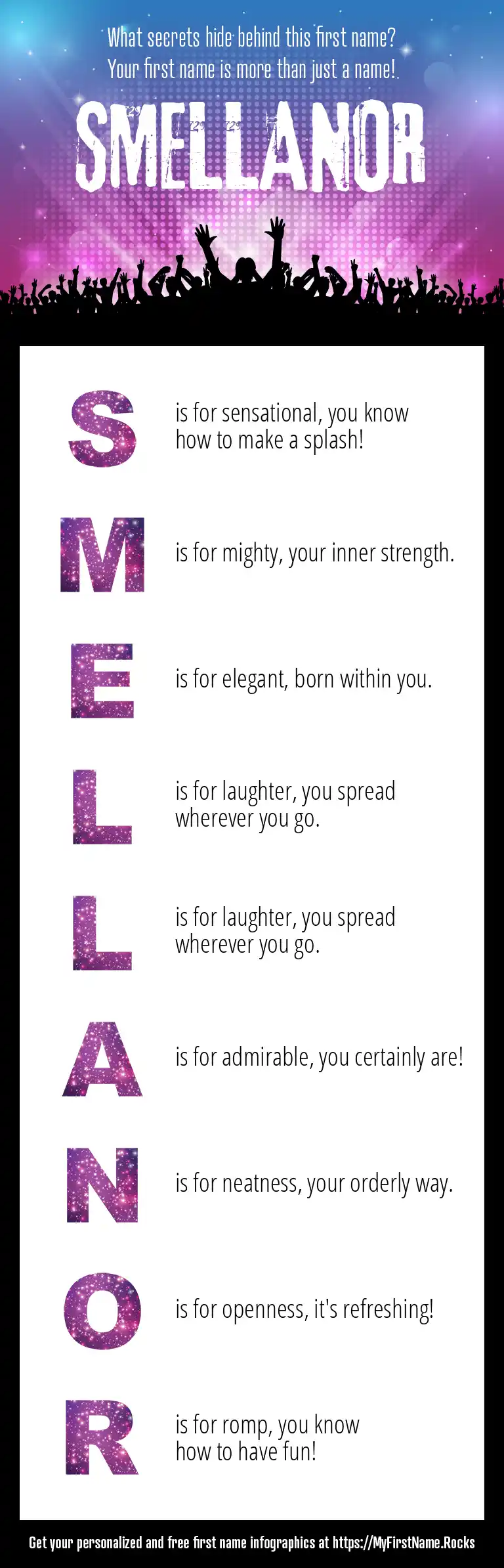 What secrets hide behind this first name?
Your first name is more than just a name!

SMELLANOR

S is for sensational, you know how to make a splash!

M is for mighty, your inner strength.

E is for elegant, born within you.

L is for laughter, you spread wherever you go.

L is for laughter, you spread wherever you go.

A is for admirable, you certainly are!

N is for neatness, your orderly way.

O is for openness, it's refreshing!

R is for romp, you know how to have fun!

Get your personalized and free first name infographics at https://MyFirstName.Rocks