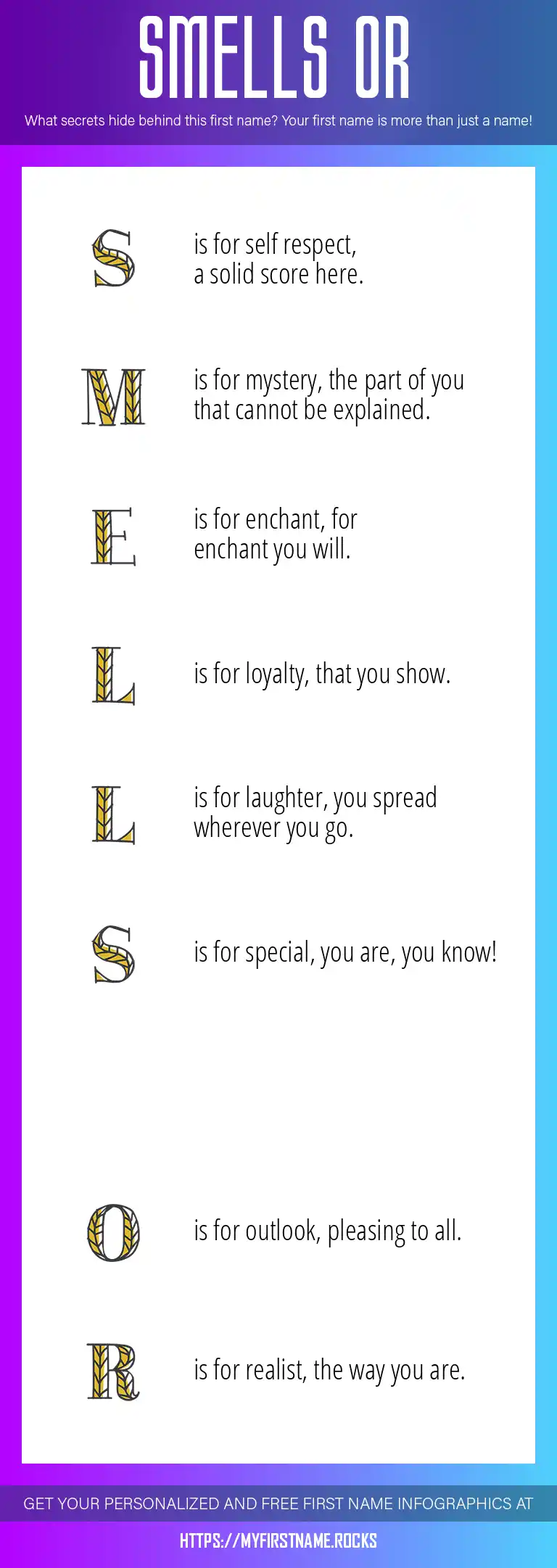 SMELLS OR

What secrets hide behind this first name? Your first name is more than just a name!

S is for self respect, a solid score here.

M is for mystery, the part of you that cannot be explained.

E is for enchant, for enchant you will.

L is for loyalty, that you show.

L is for laughter, you spread wherever you go.

S is for special, you are, you know!

O is for outlook, pleasing to all.

R is for realist, the way you are.

GET YOUR PERSONALIZED AND FREE FIRST NAME INFOGRAPHICS AT

HTTPS://MYFIRSTNAME.ROCKS