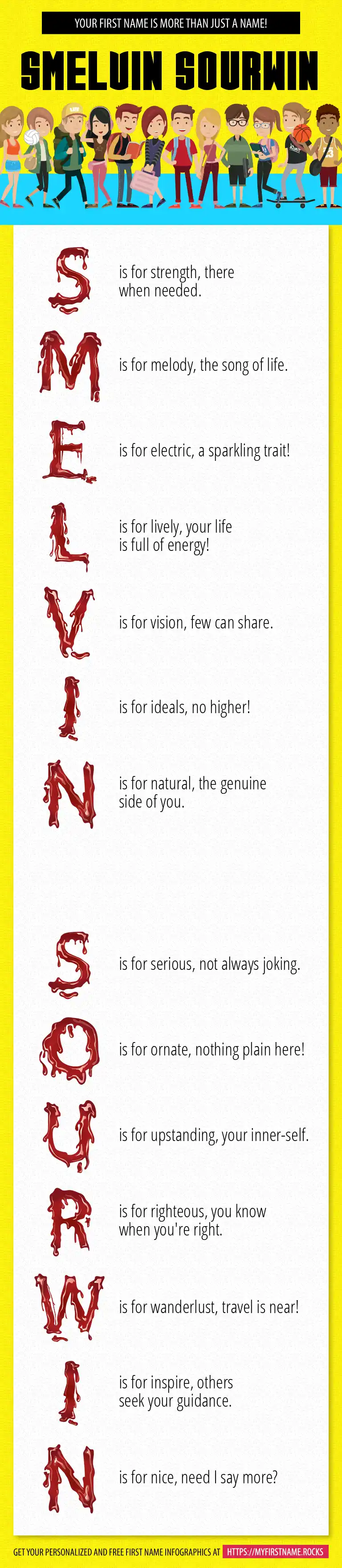 YOUR FIRST NAME IS MORE THAN JUST A NAME!

SMELVIN SOURWIN

S is for strength, there when needed.

M is for melody, the song of life.

E is for electric, a sparkling trait!

L is for lively, your life is full of energy!

V is for vision, few can share.

I is for ideals, no higher!

N is for natural, the genuine side of you.

S is for serious, not always joking.

O is for ornate, nothing plain here!

U is for upstanding, your inner-self.

R is for righteous, you know when you're right.

W is for wanderlust, travel is near!

I is for inspire, others seek your guidance.

N is for nice, need I say more?

GET YOUR PERSONALIZED AND FREE FIRST NAME INFOGRAPHICS AT HTTPS://MYFIRSTNAME.ROCKS