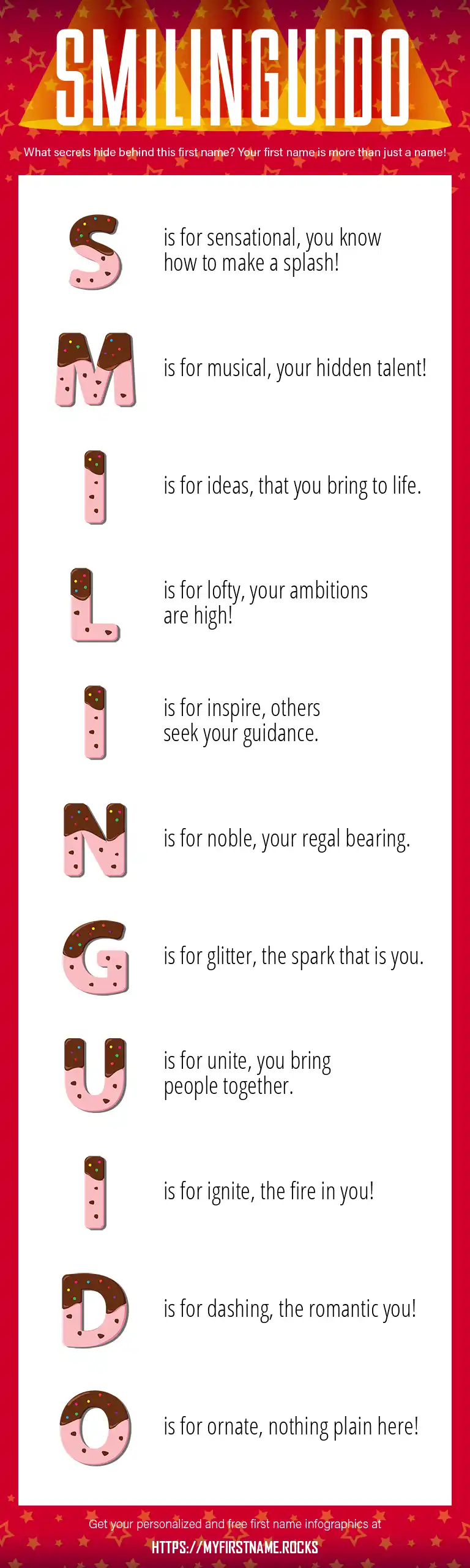 SMILINGUIDO

What secrets hide behind this first name? Your first name is more than just a name!

S is for sensational, you know how to make a splash!

M is for musical, your hidden talent!

I is for ideas, that you bring to life.

L is for lofty, your ambitions are high!

I is for inspire, others seek your guidance.

N is for noble, your regal bearing.

G is for glitter, the spark that is you.

U is for unite, you bring people together.

I is for ignite, the fire in you!

D is for dashing, the romantic you!

O is for ornate, nothing plain here!

Get your personalized and free first name infographics at
HTTPS://MYFIRSTNAME.ROCKS