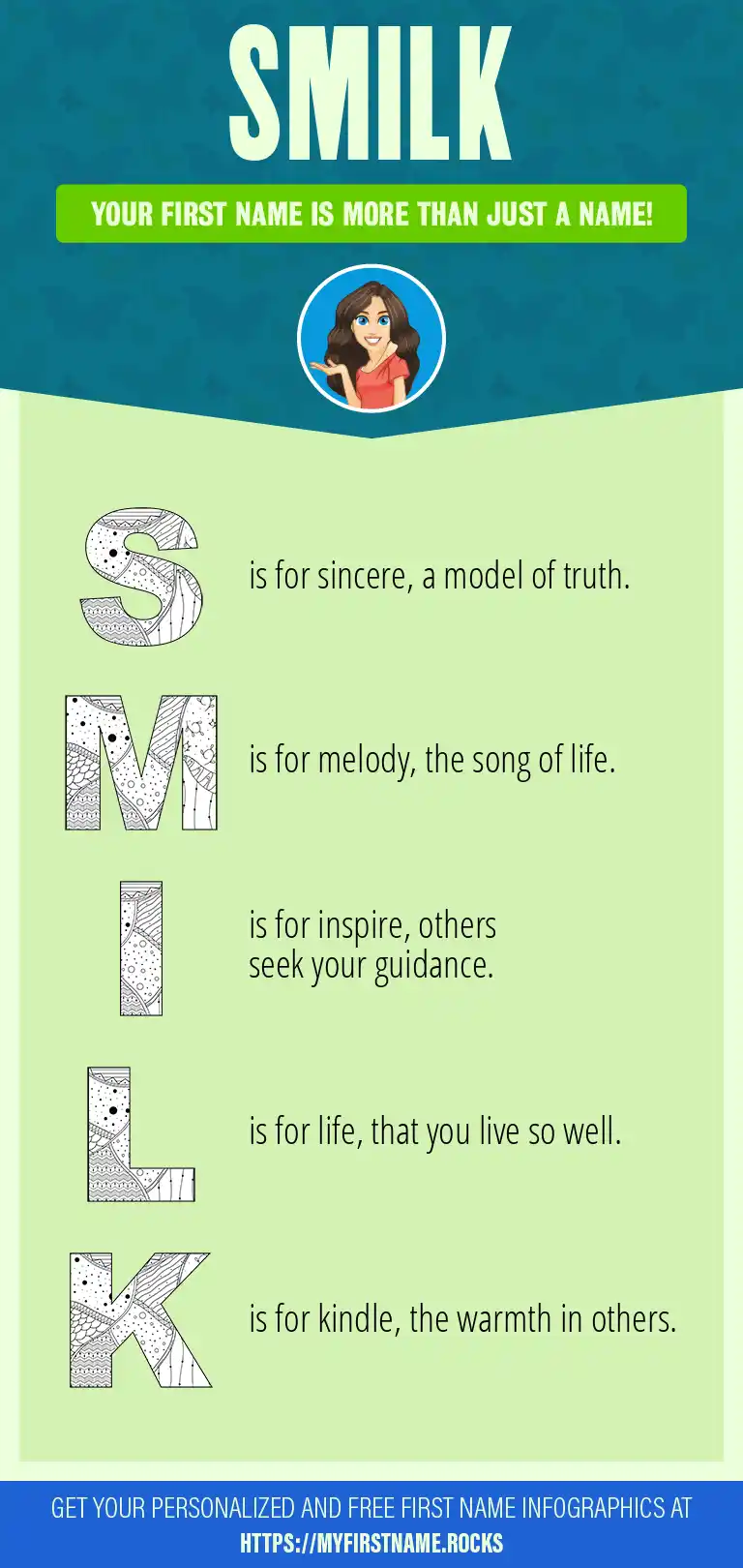 SMILK

YOUR FIRST NAME IS MORE THAN JUST A NAME!

S is for sincere, a model of truth.

M is for melody, the song of life.

I is for inspire, others seek your guidance.

L is for life, that you live so well.

K is for kindle, the warmth in others.

GET YOUR PERSONALIZED AND FREE FIRST NAME INFOGRAPHICS AT HTTPS://MYFIRSTNAME.ROCKS