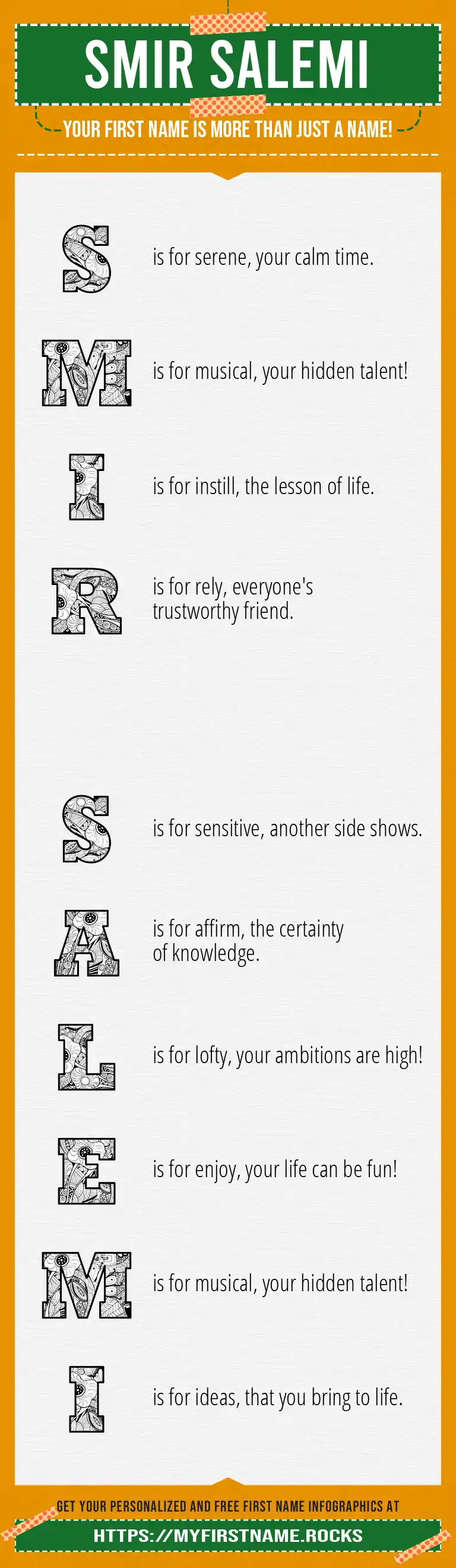 SMIR SALEMI

YOUR FIRST NAME IS MORE THAN JUST A NAME!

S is for serene, your calm time.

M is for musical, your hidden talent!

I is for instill, the lesson of life.

R is for rely, everyone's trustworthy friend.

S is for sensitive, another side shows.

A is for affirm, the certainty of knowledge.

L is for lofty, your ambitions are high!

E is for enjoy, your life can be fun!

M is for musical, your hidden talent!

I is for ideas, that you bring to life.

GET YOUR PERSONALIZED AND FREE FIRST NAME INFOGRAPHICS AT

HTTPS://MYFIRSTNAME.ROCKS