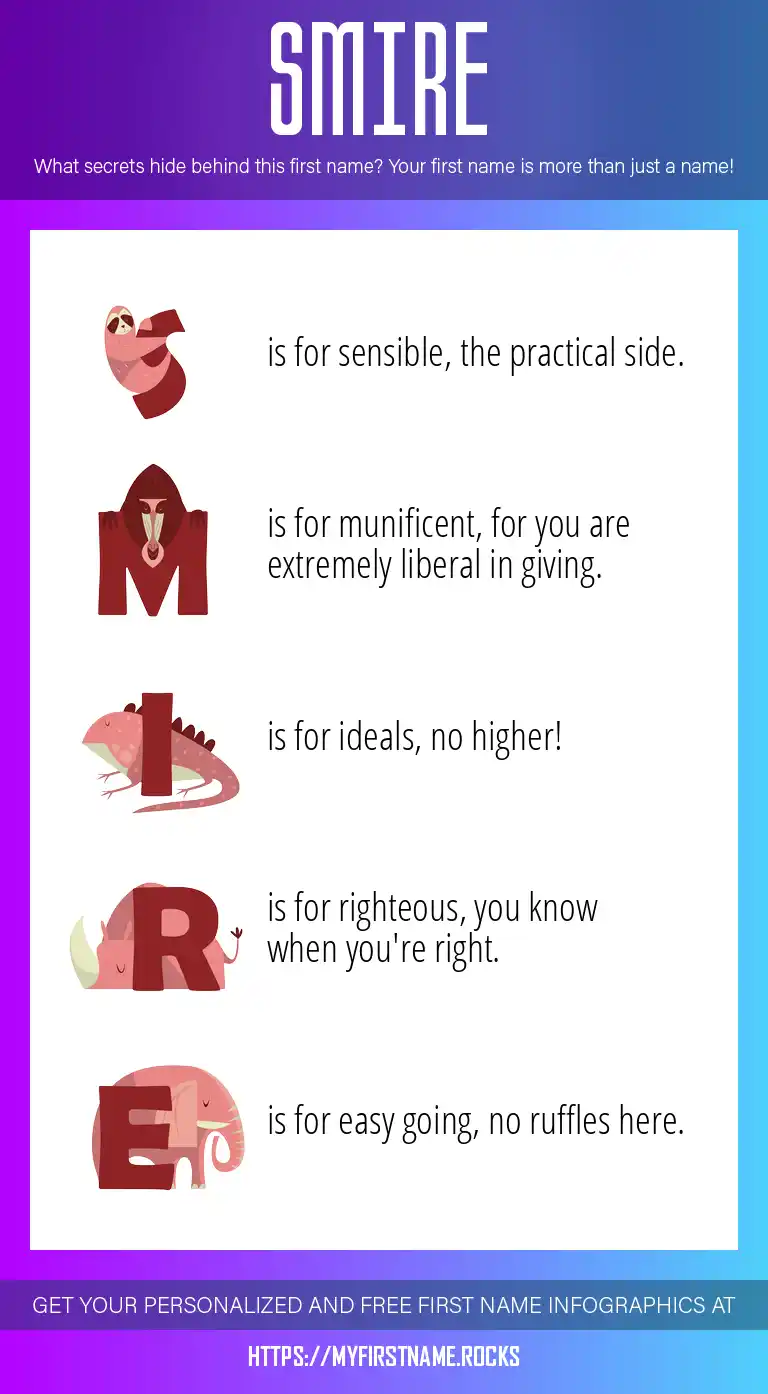 SMIRE

What secrets hide behind this first name? Your first name is more than just a name!

S is for sensible, the practical side.

M is for munificent, for you are extremely liberal in giving.

I is for ideals, no higher!

R is for righteous, you know when you're right.

E is for easy going, no ruffles here.

GET YOUR PERSONALIZED AND FREE FIRST NAME INFOGRAPHICS AT

HTTPS://MYFIRSTNAME.ROCKS