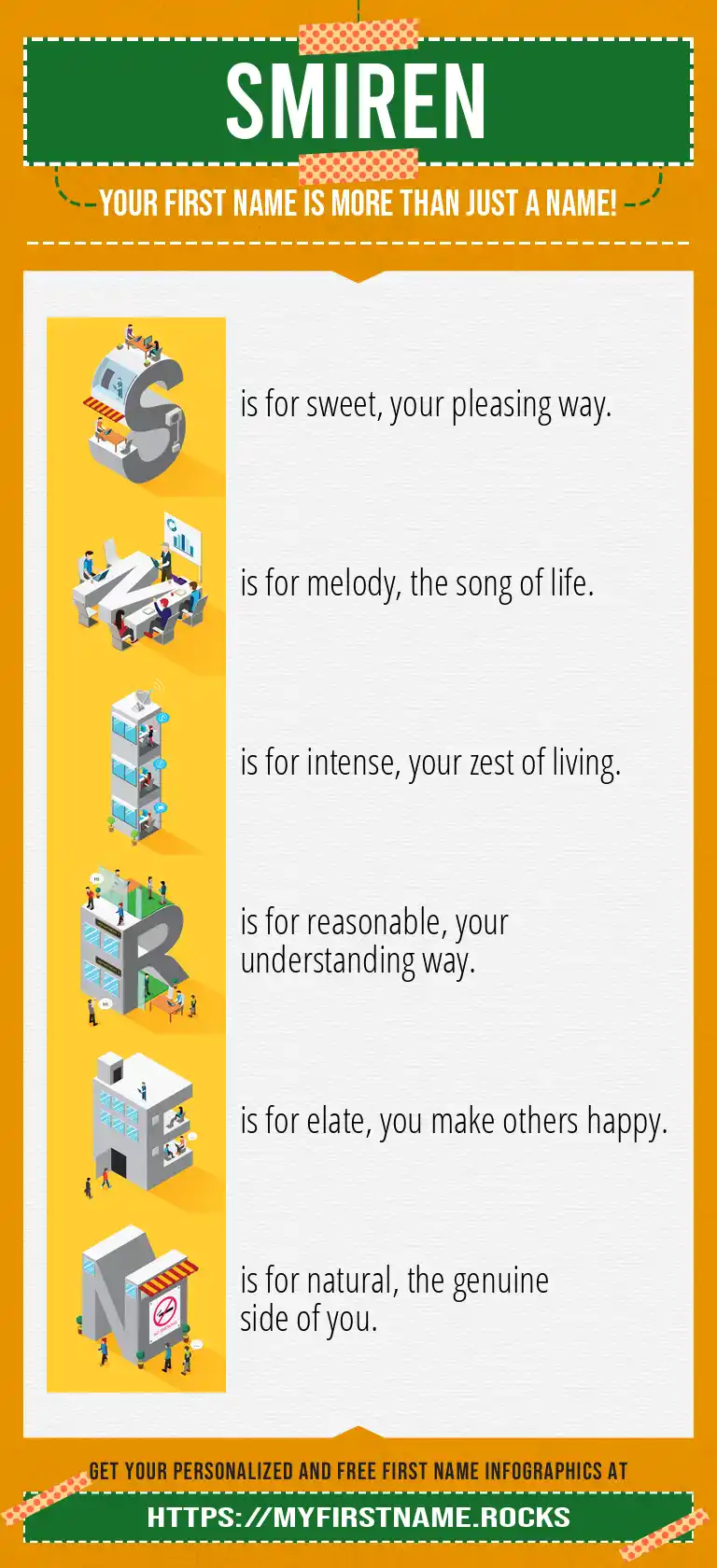 SMIREN

YOUR FIRST NAME IS MORE THAN JUST A NAME!

S is for sweet, your pleasing way.

M is for melody, the song of life.

I is for intense, your zest of living.

R is for reasonable, your understanding way.

E is for elate, you make others happy.

N is for natural, the genuine side of you.

GET YOUR PERSONALIZED AND FREE FIRST NAME INFOGRAPHICS AT

HTTPS://MYFIRSTNAME.ROCKS