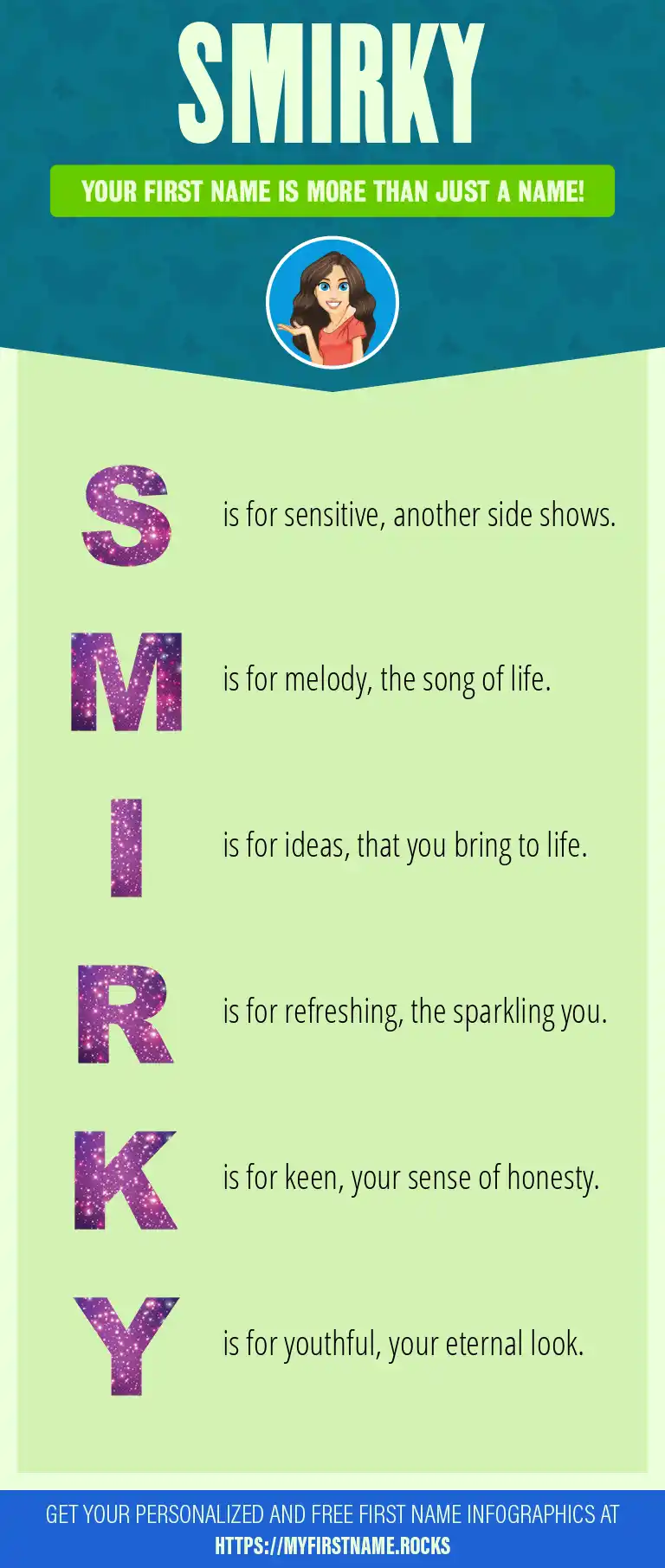 SMIRKY

YOUR FIRST NAME IS MORE THAN JUST A NAME!

S is for sensitive, another side shows.

M is for melody, the song of life.

I is for ideas, that you bring to life.

R is for refreshing, the sparkling you.

K is for keen, your sense of honesty.

Y is for youthful, your eternal look.

GET YOUR PERSONALIZED AND FREE FIRST NAME INFOGRAPHICS AT HTTPS://MYFIRSTNAME.ROCKS