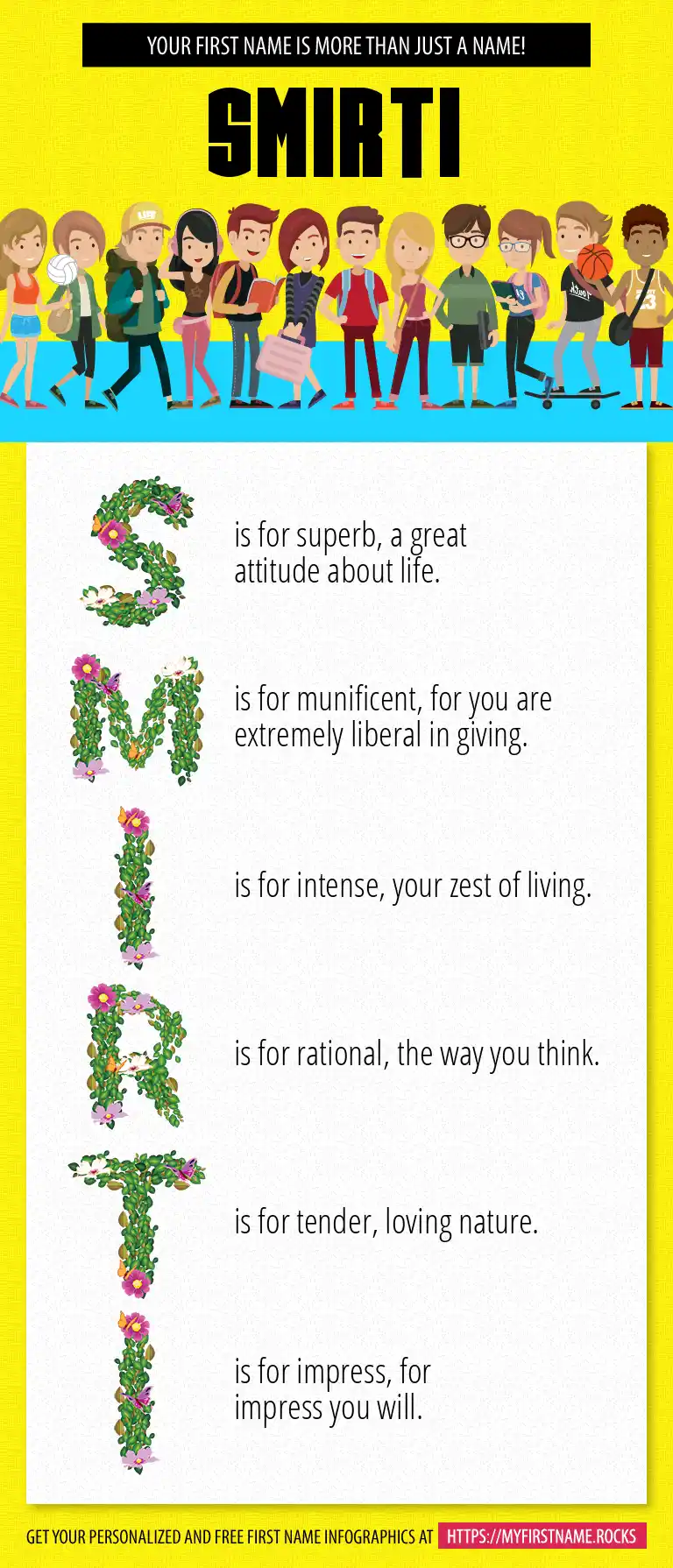 YOUR FIRST NAME IS MORE THAN JUST A NAME!

SMIRTI

S is for superb, a great attitude about life.

M is for munificent, for you are extremely liberal in giving.

I is for intense, your zest of living.

R is for rational, the way you think.

T is for tender, loving nature.

I is for impress, for impress you will.

GET YOUR PERSONALIZED AND FREE FIRST NAME INFOGRAPHICS AT HTTPS://MYFIRSTNAME.ROCKS