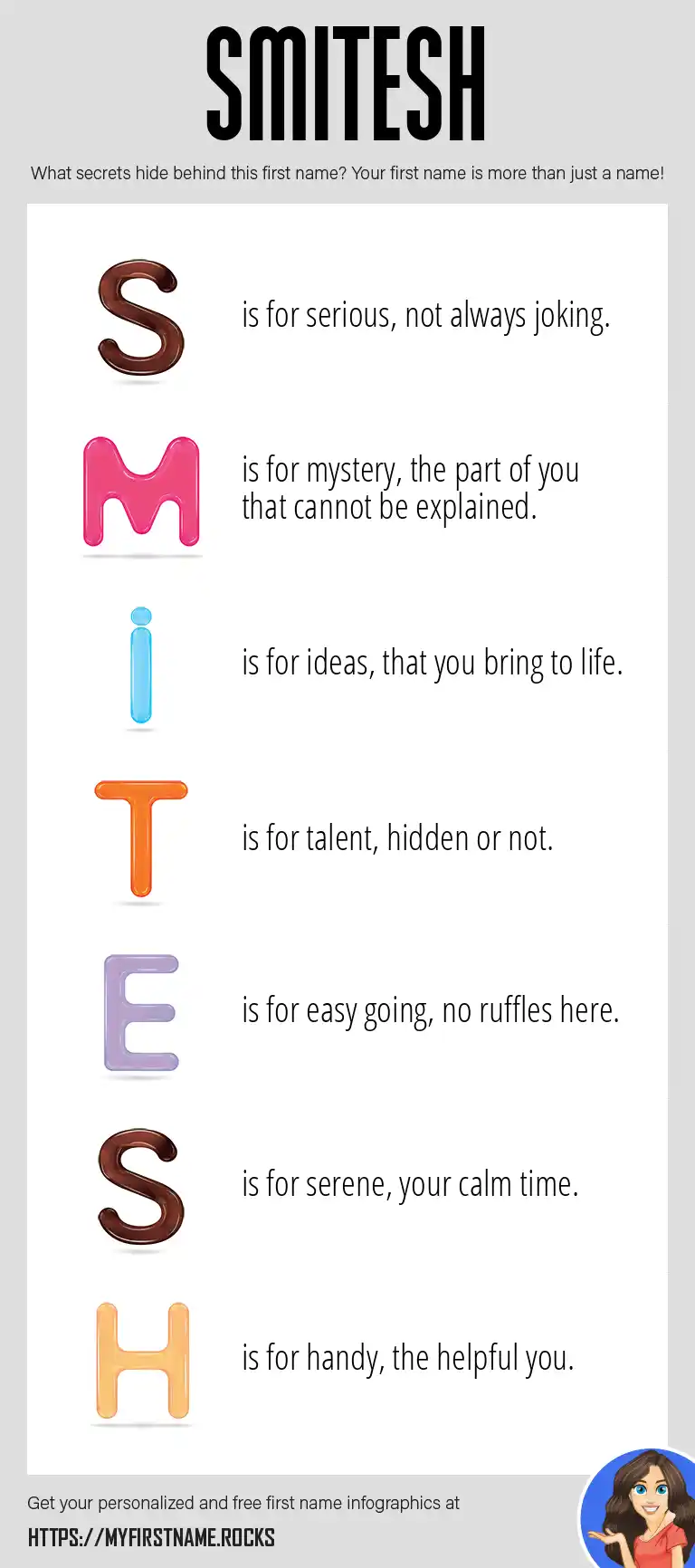 SMITESH

What secrets hide behind this first name? Your first name is more than just a name!

S is for serious, not always joking.

M is for mystery, the part of you that cannot be explained.

i is for ideas, that you bring to life.

T is for talent, hidden or not.

E is for easy going, no ruffles here.

S is for serene, your calm time.

H is for handy, the helpful you.

Get your personalized and free first name infographics at

HTTPS://MYFIRSTNAME.ROCKS