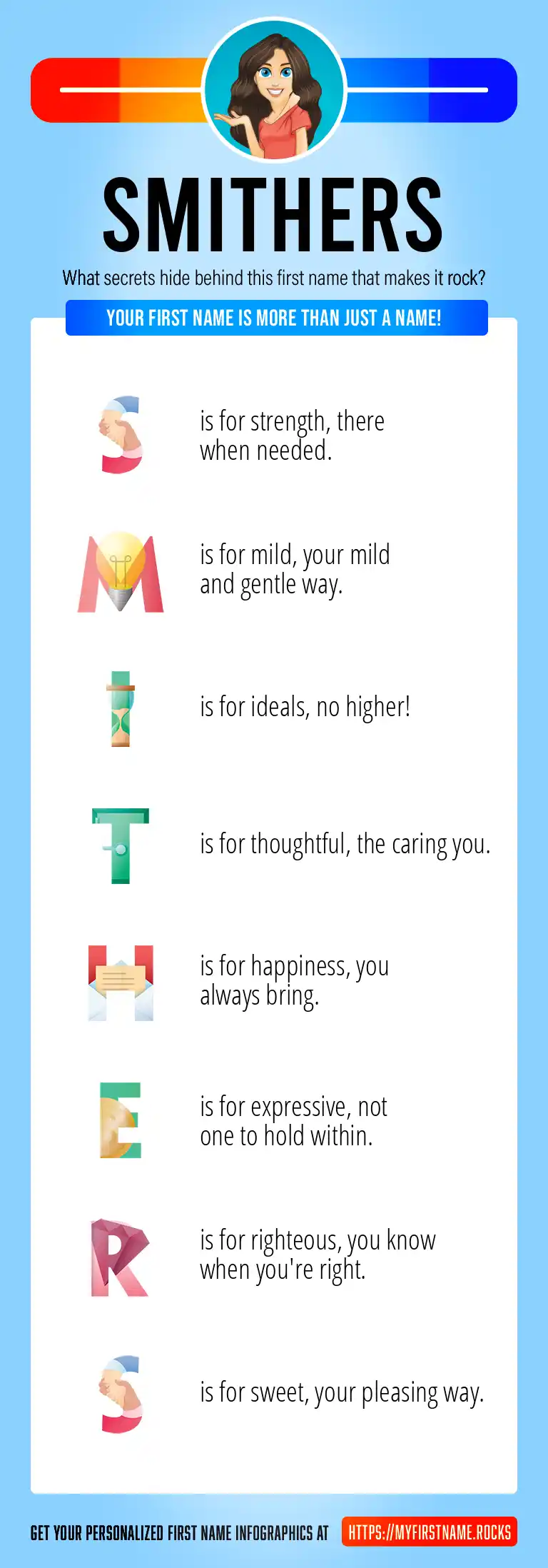 SMITHERS

What secrets hide behind this first name that makes it rock?

YOUR FIRST NAME IS MORE THAN JUST A NAME!

S is for strength, there when needed.

M is for mild, your mild and gentle way.

I is for ideals, no higher!

T is for thoughtful, the caring you.

H is for happiness, you always bring.

E is for expressive, not one to hold within.

R is for righteous, you know when you're right.

S is for sweet, your pleasing way.

GET YOUR PERSONALIZED FIRST NAME INFOGRAPHICS AT HTTPS://MYFIRSTNAME.ROCKS