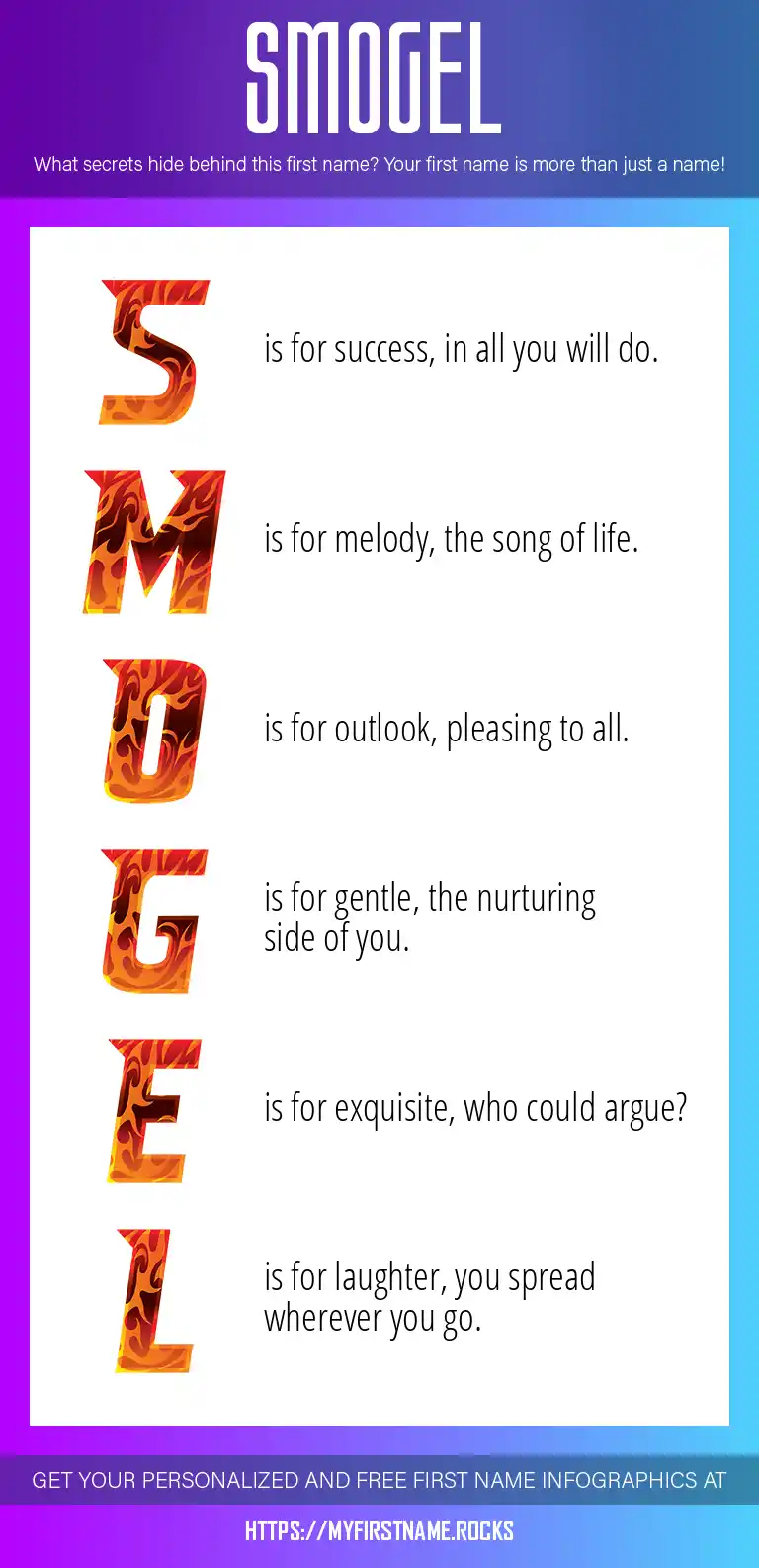 SMOGEL

What secrets hide behind this first name? Your first name is more than just a name!

S is for success, in all you will do.

M is for melody, the song of life.

O is for outlook, pleasing to all.

G is for gentle, the nurturing side of you.

E is for exquisite, who could argue?

L is for laughter, you spread wherever you go.

GET YOUR PERSONALIZED AND FREE FIRST NAME INFOGRAPHICS AT

HTTPS://MYFIRSTNAME.ROCKS