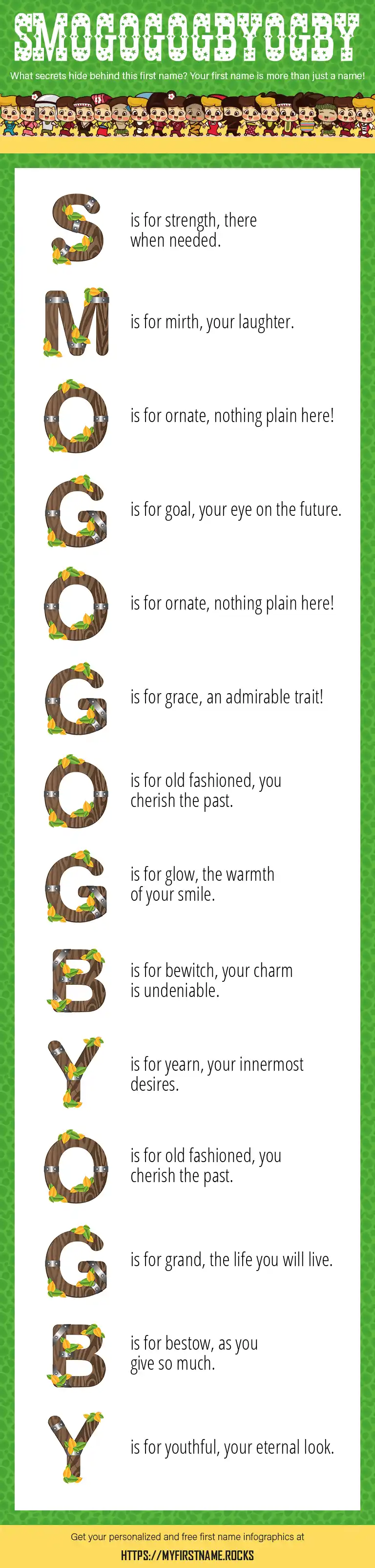 SMOGOGOGBYOGBY

What secrets hide behind this first name? Your first name is more than just a name!

S is for strength, there when needed.

M is for mirth, your laughter.

O is for ornate, nothing plain here!

G is for goal, your eye on the future.

O is for ornate, nothing plain here!

G is for grace, an admirable trait!

O is for old fashioned, you cherish the past.

G is for glow, the warmth of your smile.

B is for bewitch, your charm is undeniable.

Y is for yearn, your innermost desires.

O is for old fashioned, you cherish the past.

G is for grand, the life you will live.

B is for bestow, as you give so much.

Y is for youthful, your eternal look.

Get your personalized and free first name infographics at

HTTPS://MYFIRSTNAME.ROCKS