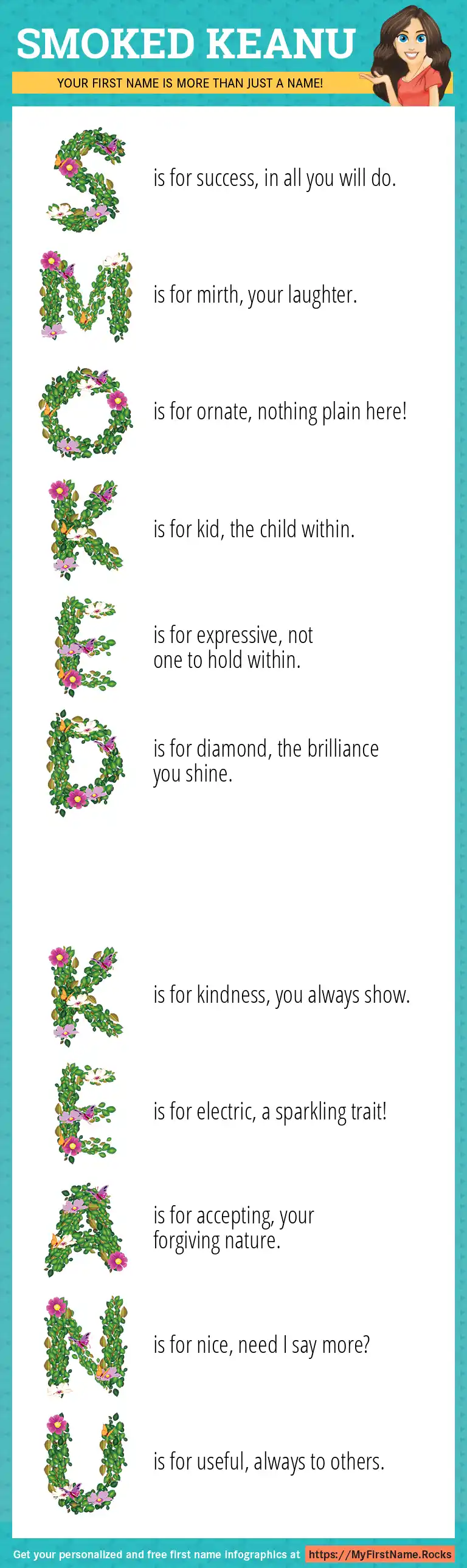 SMOKED KEANU

YOUR FIRST NAME IS MORE THAN JUST A NAME!

S is for success, in all you will do.

M is for mirth, your laughter.

O is for ornate, nothing plain here!

K is for kid, the child within.

E is for expressive, not one to hold within.

D is for diamond, the brilliance you shine.

K is for kindness, you always show.

E is for electric, a sparkling trait!

A is for accepting, your forgiving nature.

N is for nice, need I say more?

U is for useful, always to others.

Get your personalized and free first name infographics at https://MyFirstName.Rocks