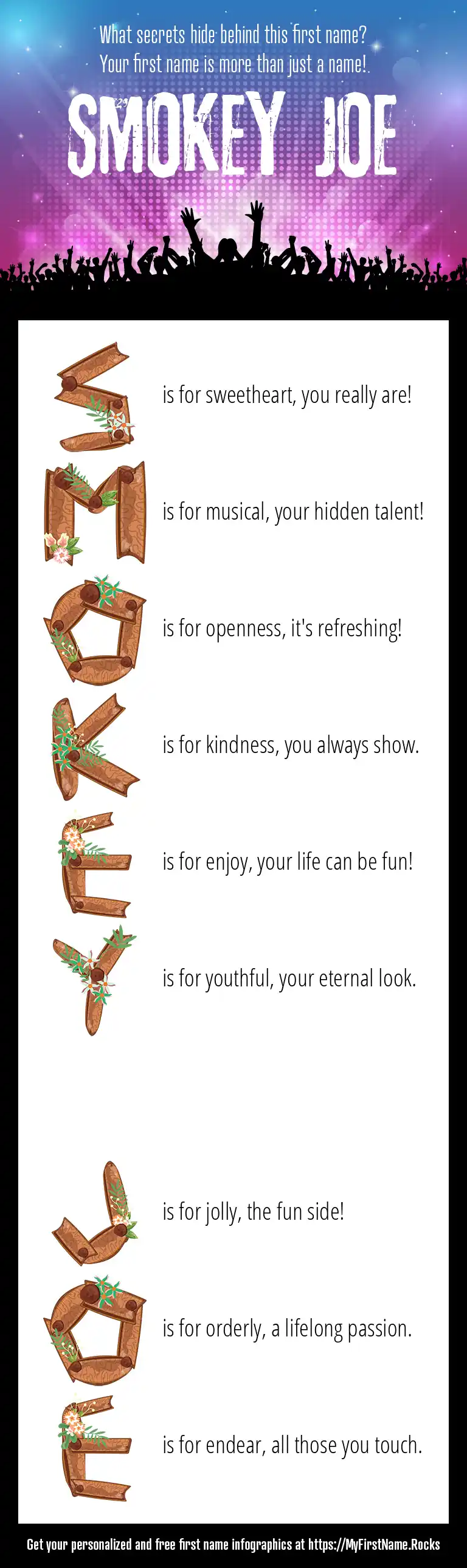 What secrets hide behind this first name?
Your first name is more than just a name!

SMOKEY JOE

S is for sweetheart, you really are!

M is for musical, your hidden talent!

O is for openness, it's refreshing!

K is for kindness, you always show.

E is for enjoy, your life can be fun!

Y is for youthful, your eternal look.

J is for jolly, the fun side!

O is for orderly, a lifelong passion.

E is for endear, all those you touch.

Get your personalized and free first name infographics at https://MyFirstName.Rocks