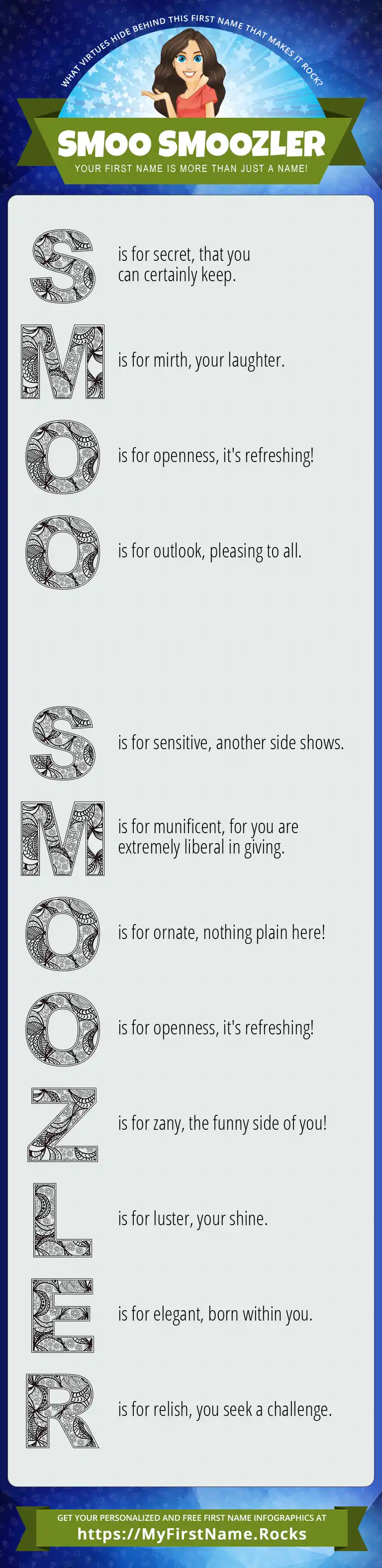 WHAT VIRTUES HIDE BEHIND THIS FIRST NAME THAT MAKES IT ROCK?

SMOO SMOOZLER

YOUR FIRST NAME IS MORE THAN JUST A NAME!

S is for secret, that you can certainly keep.

M is for mirth, your laughter.

O is for openness, it's refreshing!

O is for outlook, pleasing to all.

S is for sensitive, another side shows.

M is for munificent, for you are extremely liberal in giving.

O is for ornate, nothing plain here!

O is for openness, it's refreshing!

Z is for zany, the funny side of you!

L is for luster, your shine.

E is for elegant, born within you.

R is for relish, you seek a challenge.

GET YOUR PERSONALIZED AND FREE FIRST NAME INFOGRAPHICS AT
https://MyFirstName.Rocks