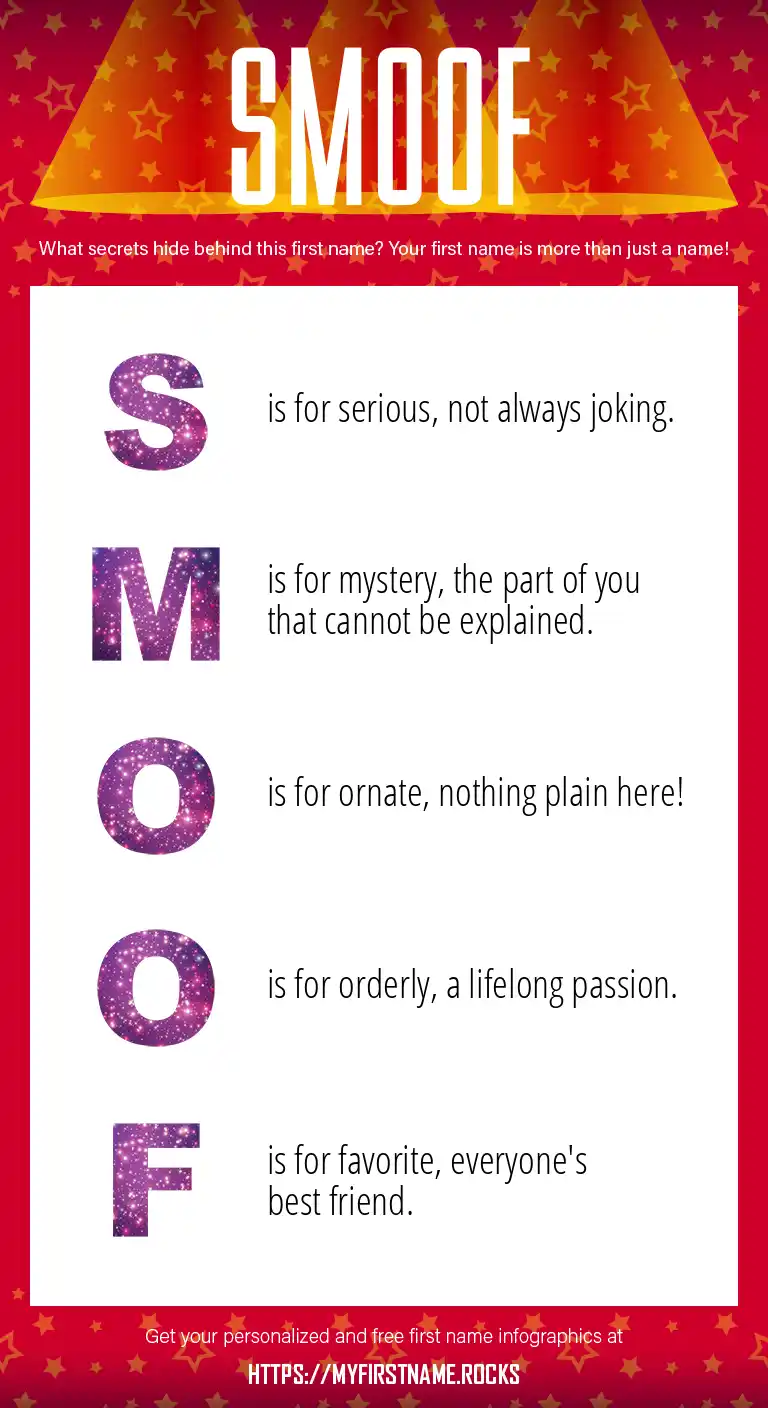 SMOOF

What secrets hide behind this first name? Your first name is more than just a name!

S is for serious, not always joking.

M is for mystery, the part of you that cannot be explained.

O is for ornate, nothing plain here!

O is for orderly, a lifelong passion.

F is for favorite, everyone's best friend.

Get your personalized and free first name infographics at

HTTPS://MYFIRSTNAME.ROCKS