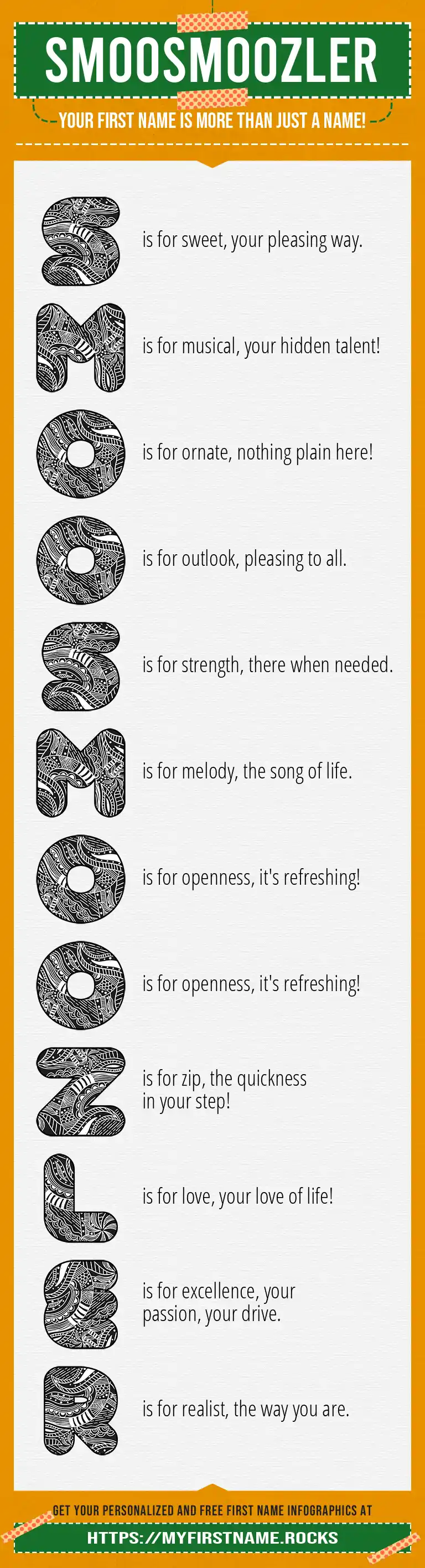 SMOOSMOOZLER

YOUR FIRST NAME IS MORE THAN JUST A NAME!

S is for sweet, your pleasing way.

M is for musical, your hidden talent!

O is for ornate, nothing plain here!

O is for outlook, pleasing to all.

S is for strength, there when needed.

M is for melody, the song of life.

O is for openness, it's refreshing!

O is for openness, it's refreshing!

Z is for zip, the quickness in your step!

L is for love, your love of life!

E is for excellence, your passion, your drive.

R is for realist, the way you are.

GET YOUR PERSONALIZED AND FREE FIRST NAME INFOGRAPHICS AT

HTTPS://MYFIRSTNAME.ROCKS