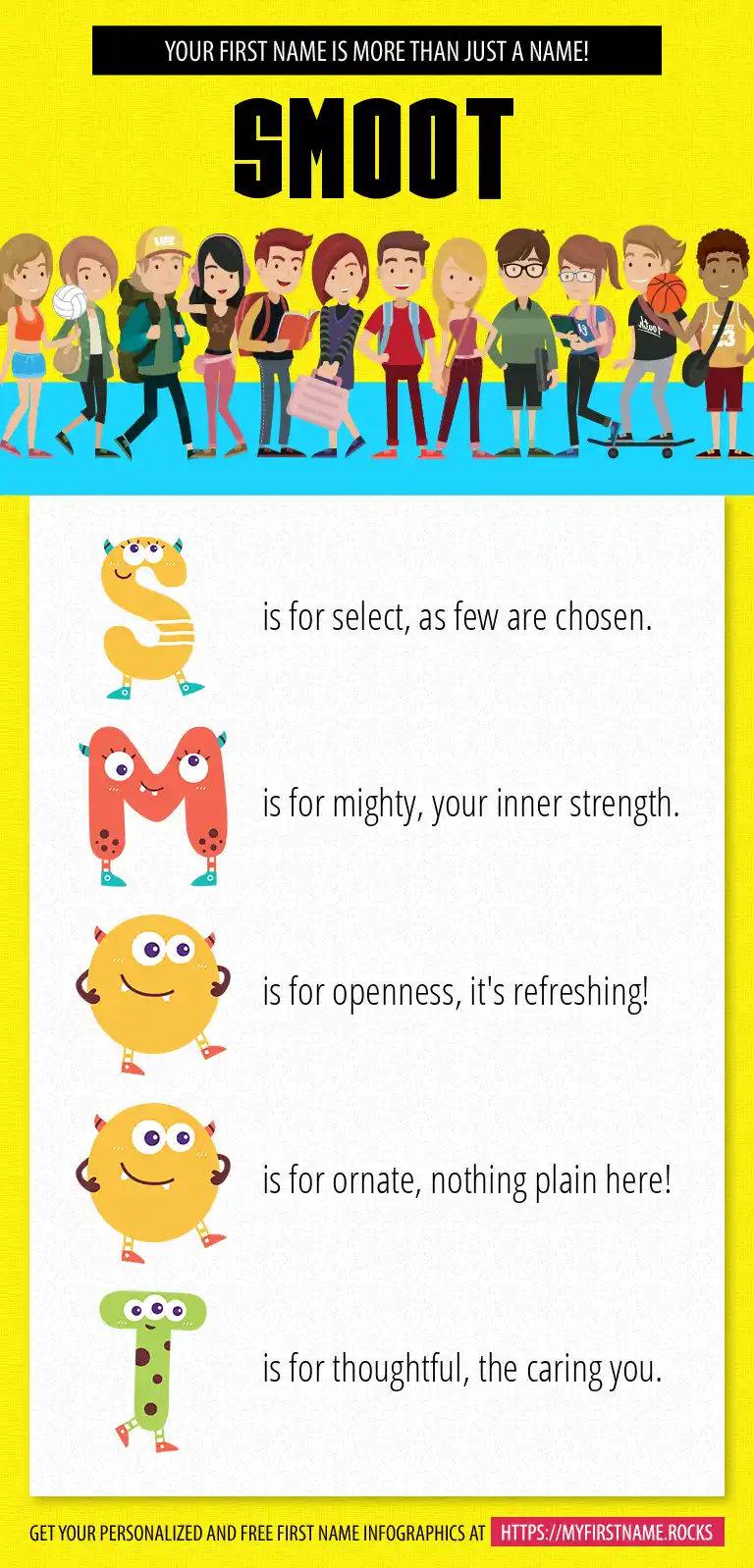 YOUR FIRST NAME IS MORE THAN JUST A NAME!

SMOOT

S is for select, as few are chosen.

M is for mighty, your inner strength.

O is for openness, it's refreshing!

O is for ornate, nothing plain here!

T is for thoughtful, the caring you.

GET YOUR PERSONALIZED AND FREE FIRST NAME INFOGRAPHICS AT HTTPS://MYFIRSTNAME.ROCKS