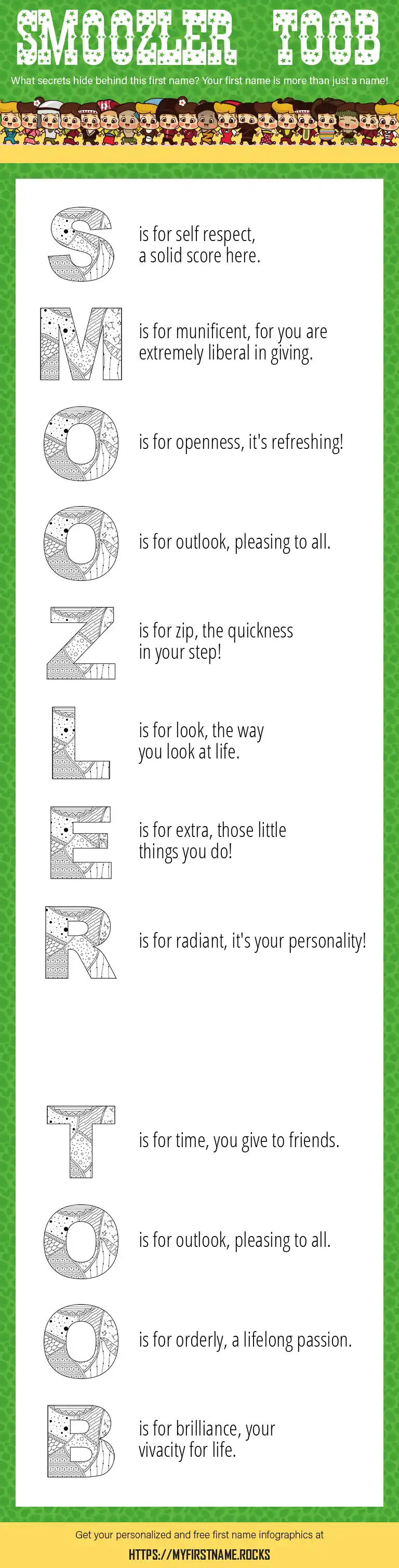 SMOOZLER TOOB

What secrets hide behind this first name? Your first name is more than just a name!

S is for self respect, a solid score here.

M is for munificent, for you are extremely liberal in giving.

O is for openness, it's refreshing!

O is for outlook, pleasing to all.

Z is for zip, the quickness in your step!

L is for look, the way you look at life.

E is for extra, those little things you do!

R is for radiant, it's your personality!

T is for time, you give to friends.

O is for outlook, pleasing to all.

O is for orderly, a lifelong passion.

B is for brilliance, your vivacity for life.

Get your personalized and free first name infographics at

HTTPS://MYFIRSTNAME.ROCKS