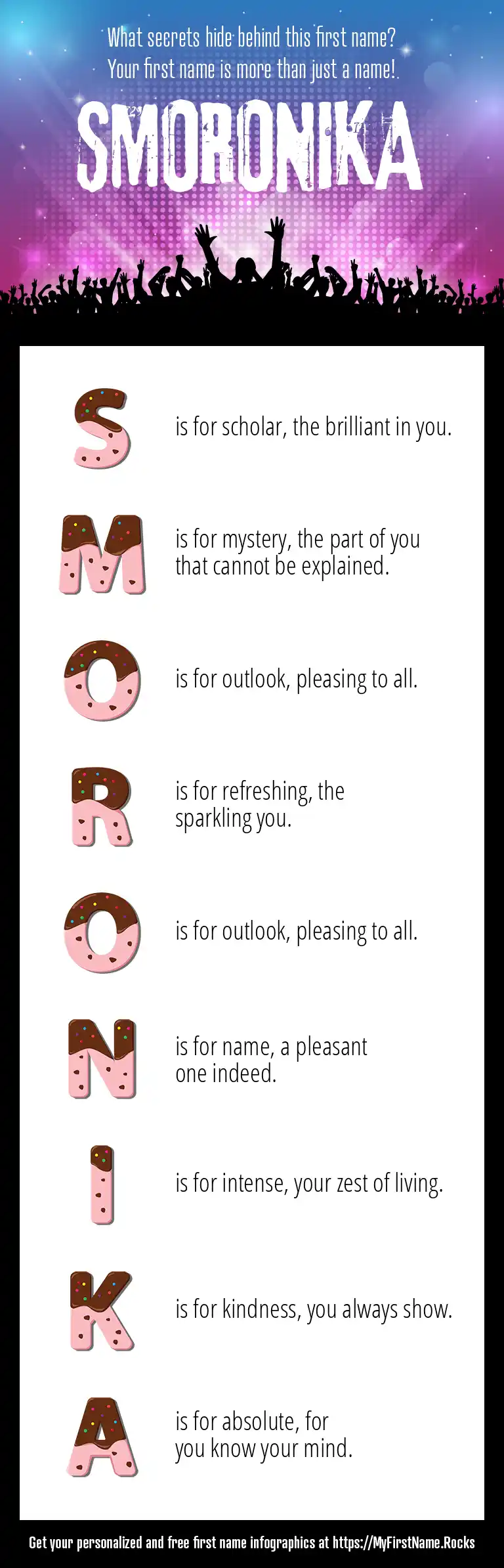 What secrets hide behind this first name?
Your first name is more than just a name!

SMORONIKA

S is for scholar, the brilliant in you.

M is for mystery, the part of you that cannot be explained.

O is for outlook, pleasing to all.

R is for refreshing, the sparkling you.

O is for outlook, pleasing to all.

N is for name, a pleasant one indeed.

I is for intense, your zest of living.

K is for kindness, you always show.

A is for absolute, for you know your mind.

Get your personalized and free first name infographics at https://MyFirstName.Rocks