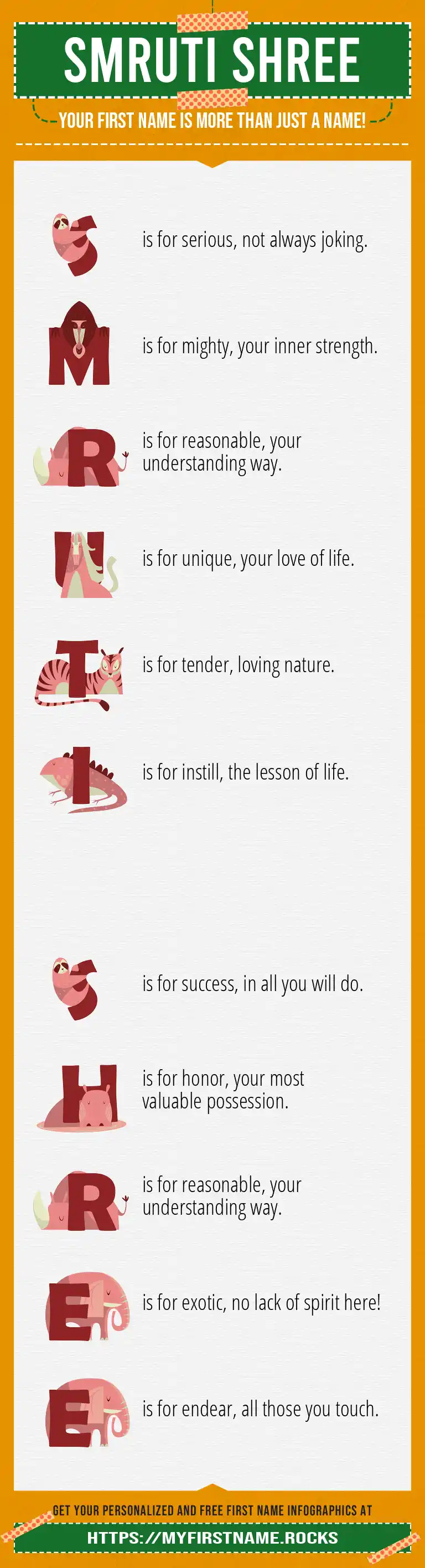 SMRUTI SHREE

YOUR FIRST NAME IS MORE THAN JUST A NAME!

S is for serious, not always joking.

M is for mighty, your inner strength.

R is for reasonable, your understanding way.

U is for unique, your love of life.

T is for tender, loving nature.

I is for instill, the lesson of life.

S is for success, in all you will do.

H is for honor, your most valuable possession.

R is for reasonable, your understanding way.

E is for exotic, no lack of spirit here!

E is for endear, all those you touch.

GET YOUR PERSONALIZED AND FREE FIRST NAME INFOGRAPHICS AT

HTTPS://MYFIRSTNAME.ROCKS