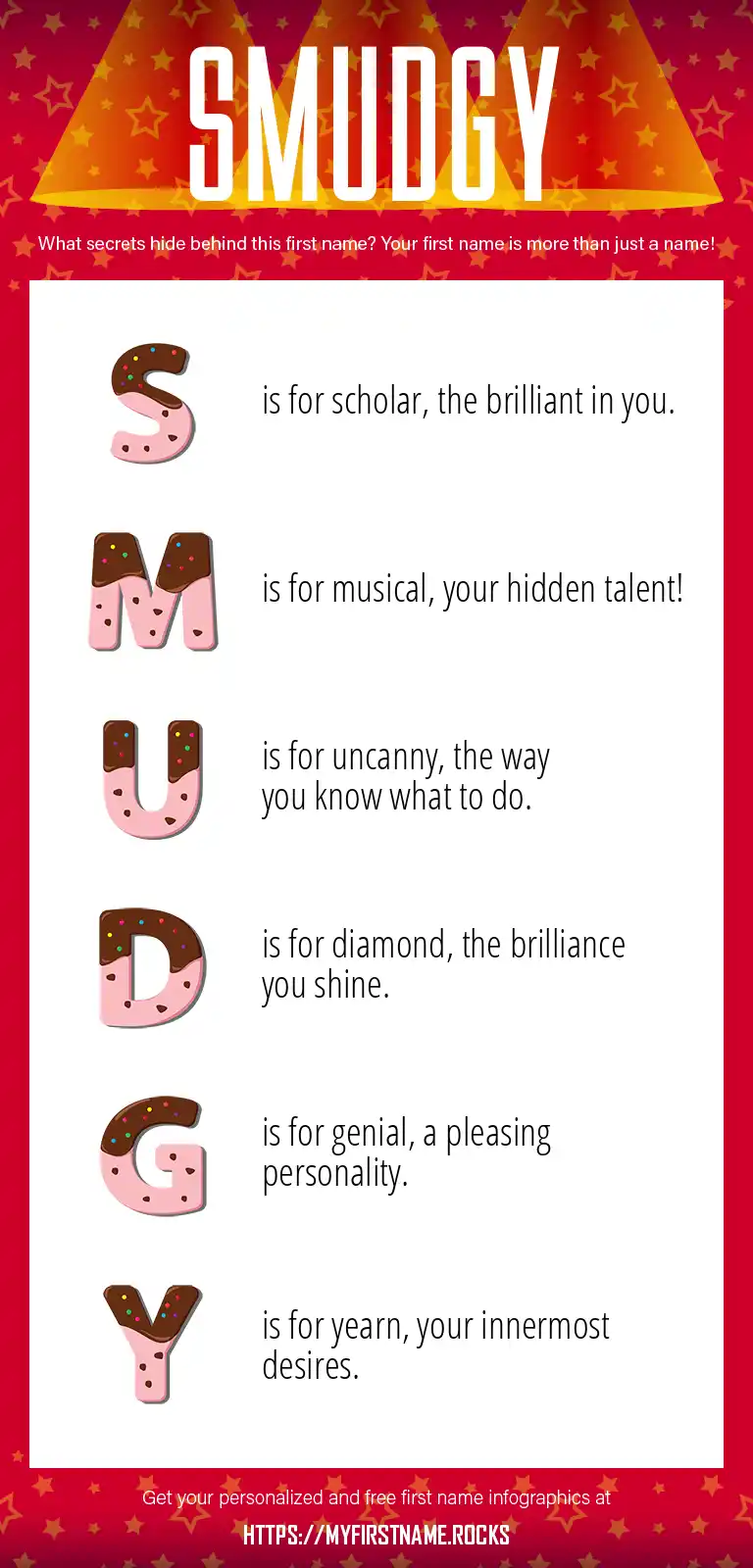 SMUDGY

What secrets hide behind this first name? Your first name is more than just a name!

S is for scholar, the brilliant in you.

M is for musical, your hidden talent!

U is for uncanny, the way you know what to do.

D is for diamond, the brilliance you shine.

G is for genial, a pleasing personality.

Y is for yearn, your innermost desires.

Get your personalized and free first name infographics at

HTTPS://MYFIRSTNAME.ROCKS