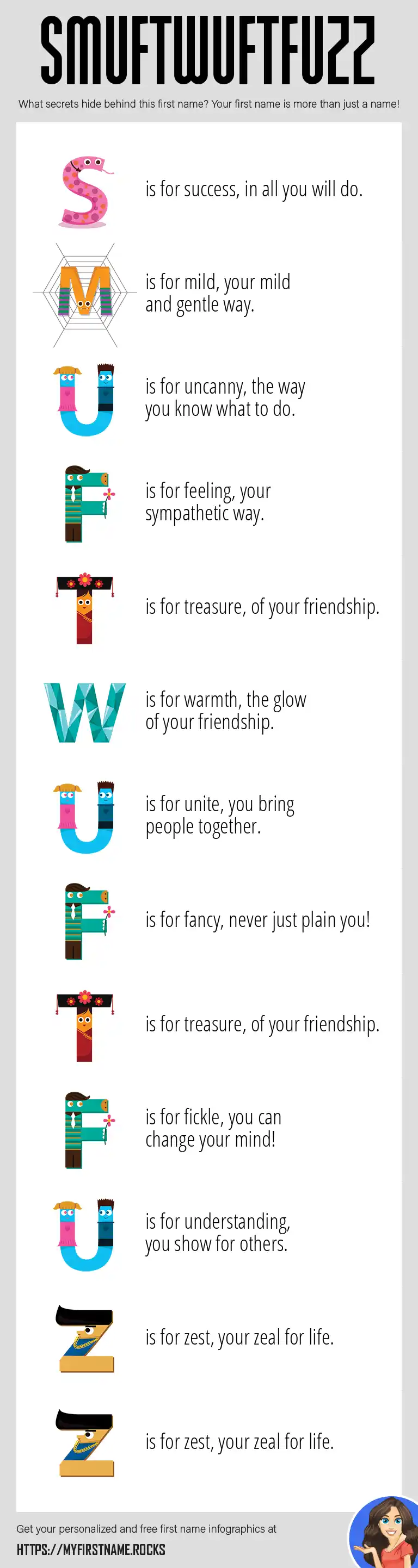 SMUFTWUFTFUZZ

What secrets hide behind this first name? Your first name is more than just a name!

S is for success, in all you will do.

M is for mild, your mild and gentle way.

U is for uncanny, the way you know what to do.

F is for feeling, your sympathetic way.

T is for treasure, of your friendship.

W is for warmth, the glow of your friendship.

U is for unite, you bring people together.

F is for fancy, never just plain you!

T is for treasure, of your friendship.

F is for fickle, you can change your mind!

U is for understanding, you show for others.

Z is for zest, your zeal for life.

Z is for zest, your zeal for life.

Get your personalized and free first name infographics at

HTTPS://MYFIRSTNAME.ROCKS