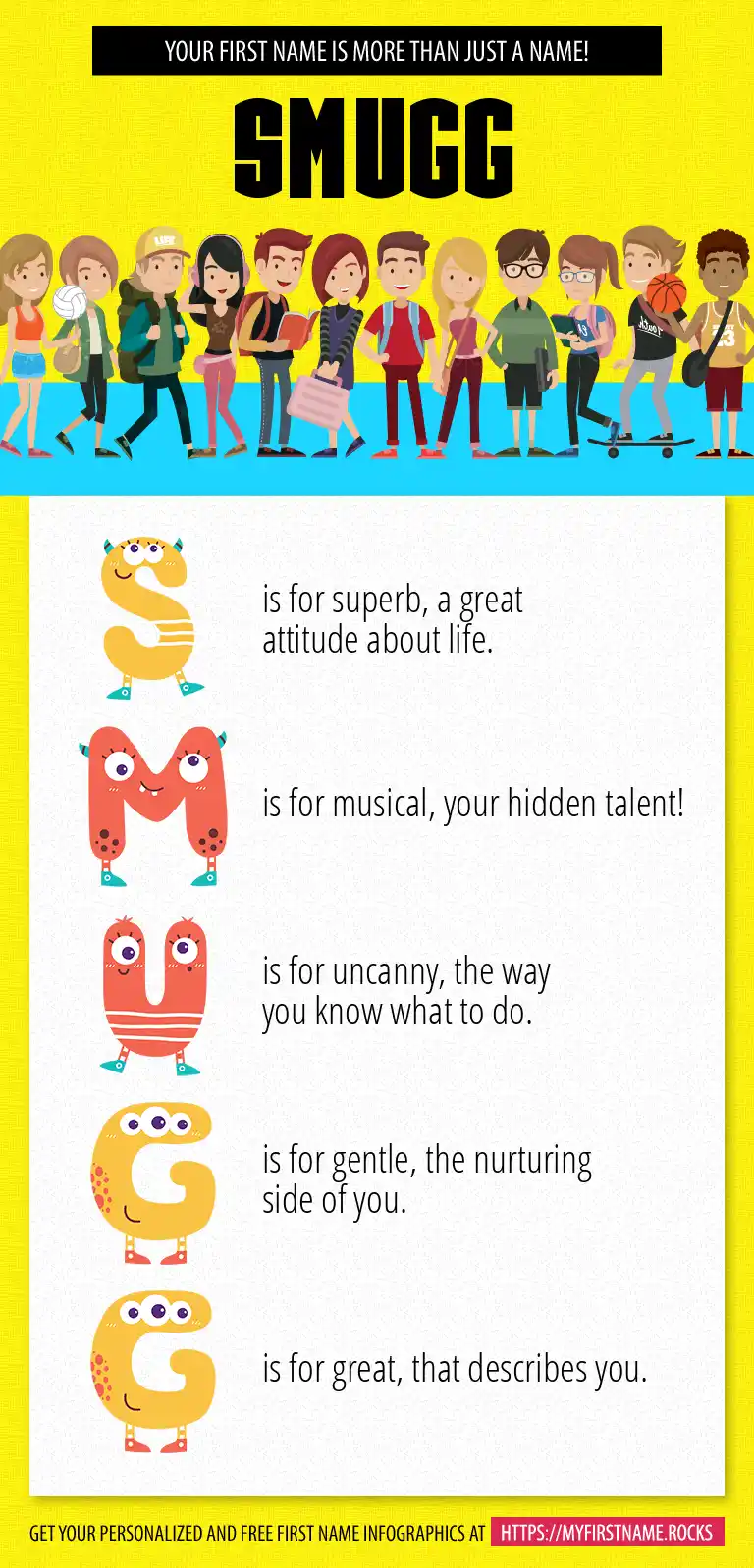 YOUR FIRST NAME IS MORE THAN JUST A NAME!

SMUGG

S is for superb, a great attitude about life.

M is for musical, your hidden talent!

U is for uncanny, the way you know what to do.

G is for gentle, the nurturing side of you.

G is for great, that describes you.

GET YOUR PERSONALIZED AND FREE FIRST NAME INFOGRAPHICS AT HTTPS://MYFIRSTNAME.ROCKS