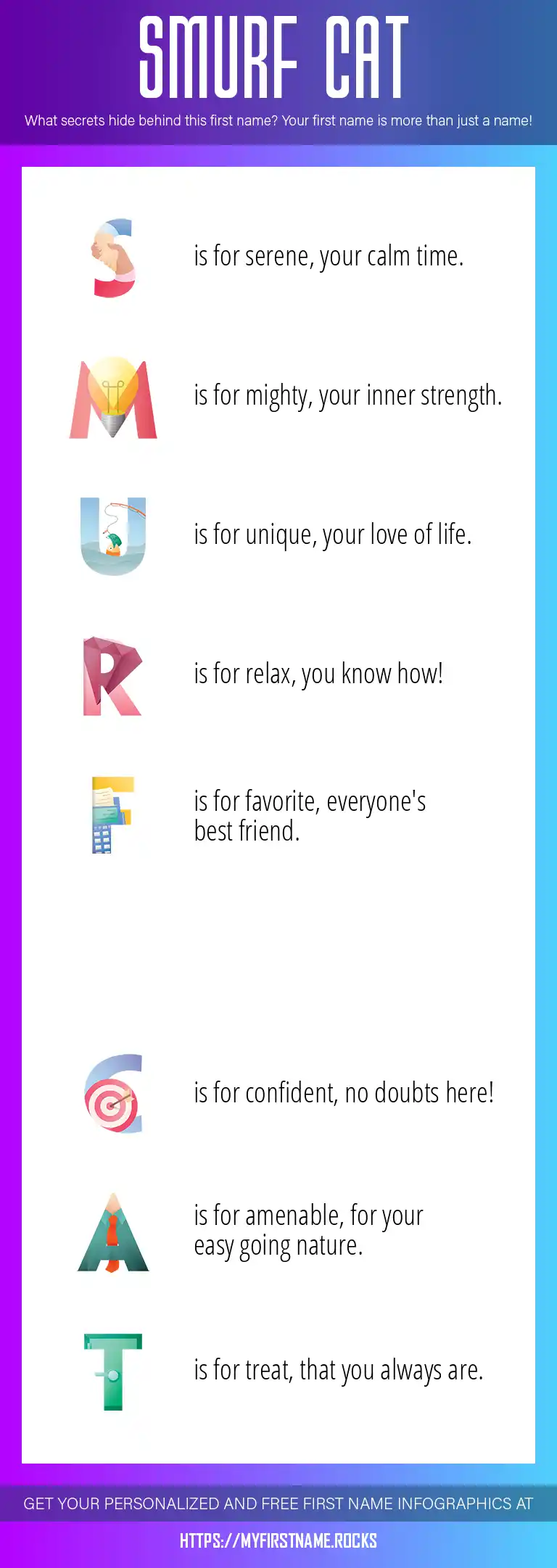 SMURF CAT

What secrets hide behind this first name? Your first name is more than just a name!

S is for serene, your calm time.

M is for mighty, your inner strength.

U is for unique, your love of life.

R is for relax, you know how!

F is for favorite, everyone's best friend.

C is for confident, no doubts here!

A is for amenable, for your easy going nature.

T is for treat, that you always are.

GET YOUR PERSONALIZED AND FREE FIRST NAME INFOGRAPHICS AT

HTTPS://MYFIRSTNAME.ROCKS