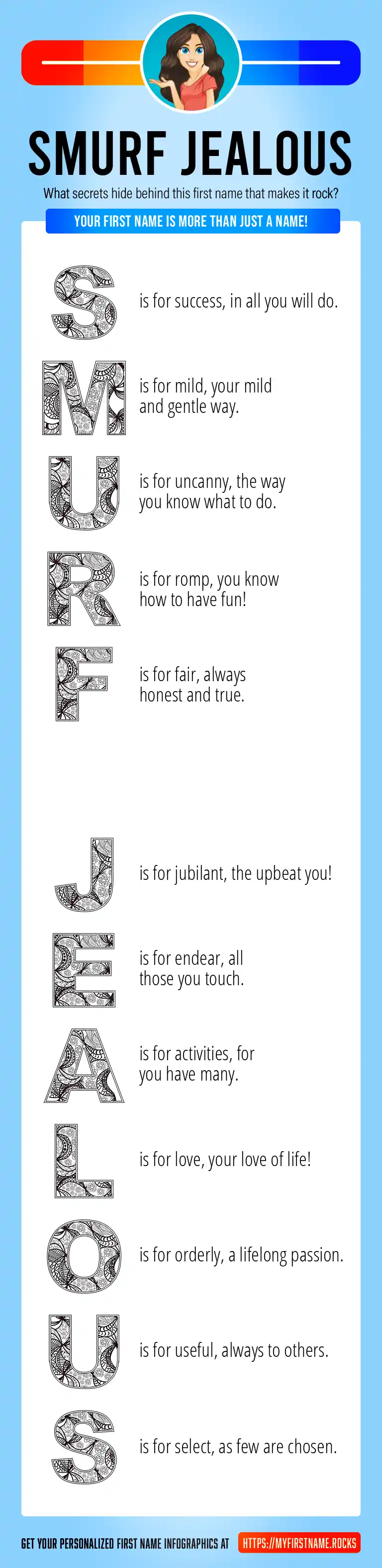 SMURF JEALOUS

What secrets hide behind this first name that makes it rock?

YOUR FIRST NAME IS MORE THAN JUST A NAME!

S is for success, in all you will do.

M is for mild, your mild and gentle way.

U is for uncanny, the way you know what to do.

R is for romp, you know how to have fun!

F is for fair, always honest and true.

J is for jubilant, the upbeat you!

E is for endear, all those you touch.

A is for activities, for you have many.

L is for love, your love of life!

O is for orderly, a lifelong passion.

U is for useful, always to others.

S is for select, as few are chosen.

GET YOUR PERSONALIZED FIRST NAME INFOGRAPHICS AT HTTPS://MYFIRSTNAME.ROCKS