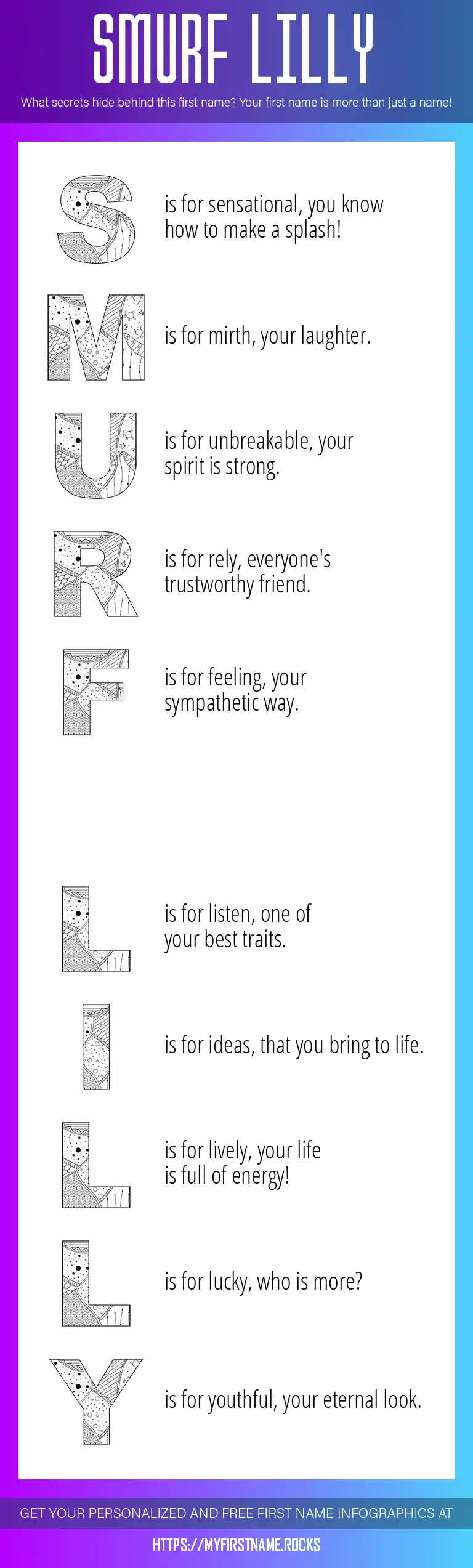 SMURF LILLY

What secrets hide behind this first name? Your first name is more than just a name!

S is for sensational, you know how to make a splash!

M is for mirth, your laughter.

U is for unbreakable, your spirit is strong.

R is for rely, everyone's trustworthy friend.

F is for feeling, your sympathetic way.

L is for listen, one of your best traits.

I is for ideas, that you bring to life.

L is for lively, your life is full of energy!

L is for lucky, who is more?

Y is for youthful, your eternal look.

GET YOUR PERSONALIZED AND FREE FIRST NAME INFOGRAPHICS AT

HTTPS://MYFIRSTNAME.ROCKS