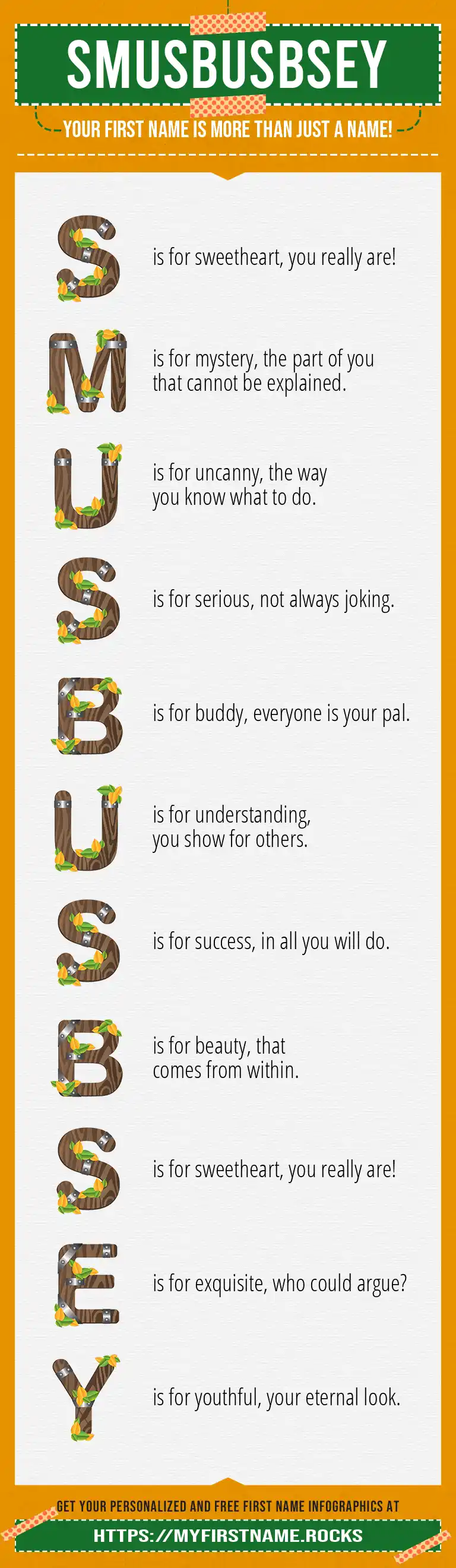 SMUSBUSBSEY

YOUR FIRST NAME IS MORE THAN JUST A NAME!

S is for sweetheart, you really are!

M is for mystery, the part of you that cannot be explained.

U is for uncanny, the way you know what to do.

S is for serious, not always joking.

B is for buddy, everyone is your pal.

U is for understanding, you show for others.

S is for success, in all you will do.

B is for beauty, that comes from within.

S is for sweetheart, you really are!

E is for exquisite, who could argue?

Y is for youthful, your eternal look.

GET YOUR PERSONALIZED AND FREE FIRST NAME INFOGRAPHICS AT

HTTPS://MYFIRSTNAME.ROCKS