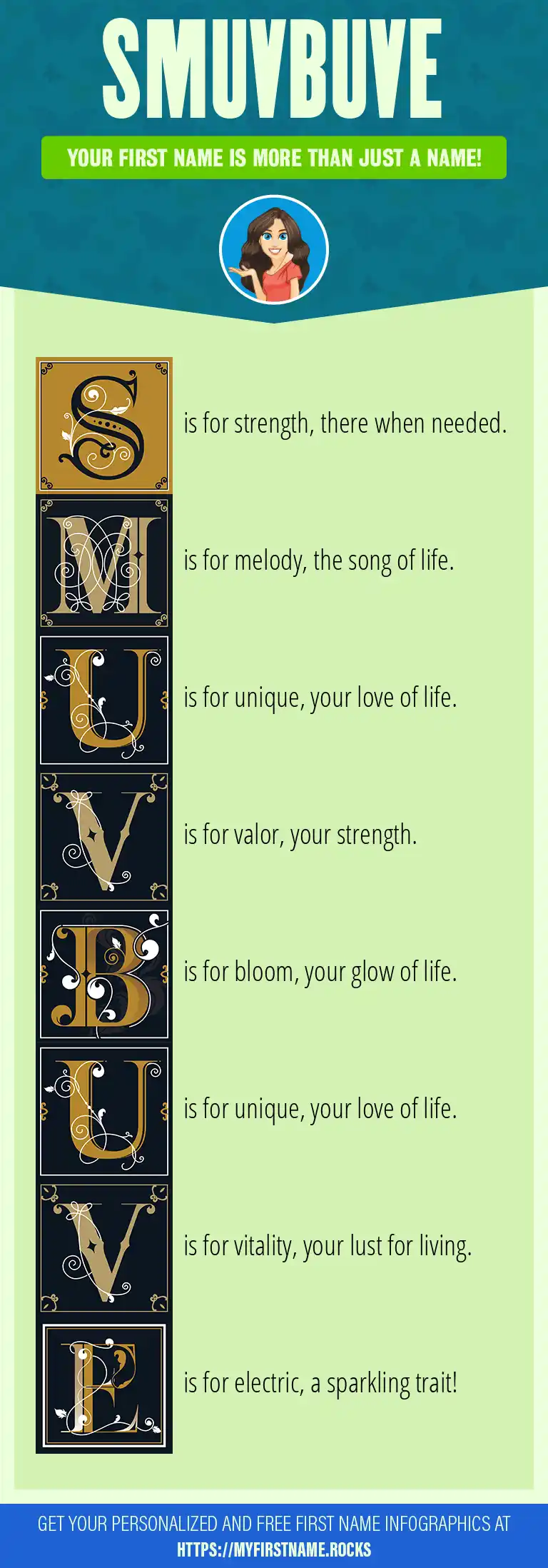 SMUVBUVE

YOUR FIRST NAME IS MORE THAN JUST A NAME!

S is for strength, there when needed.

M is for melody, the song of life.

U is for unique, your love of life.

V is for valor, your strength.

B is for bloom, your glow of life.

U is for unique, your love of life.

V is for vitality, your lust for living.

E is for electric, a sparkling trait!

GET YOUR PERSONALIZED AND FREE FIRST NAME INFOGRAPHICS AT HTTPS://MYFIRSTNAME.ROCKS