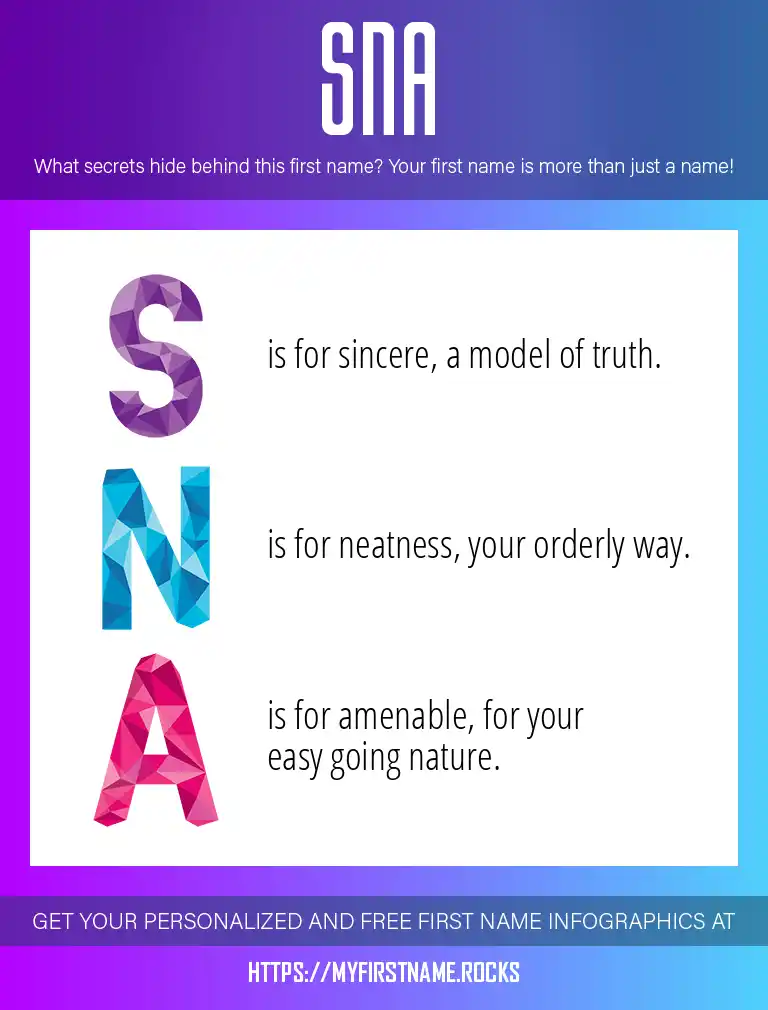 SNA

What secrets hide behind this first name? Your first name is more than just a name!

S is for sincere, a model of truth.

N is for neatness, your orderly way.

A is for amenable, for your easy going nature.

GET YOUR PERSONALIZED AND FREE FIRST NAME INFOGRAPHICS AT

HTTPS://MYFIRSTNAME.ROCKS