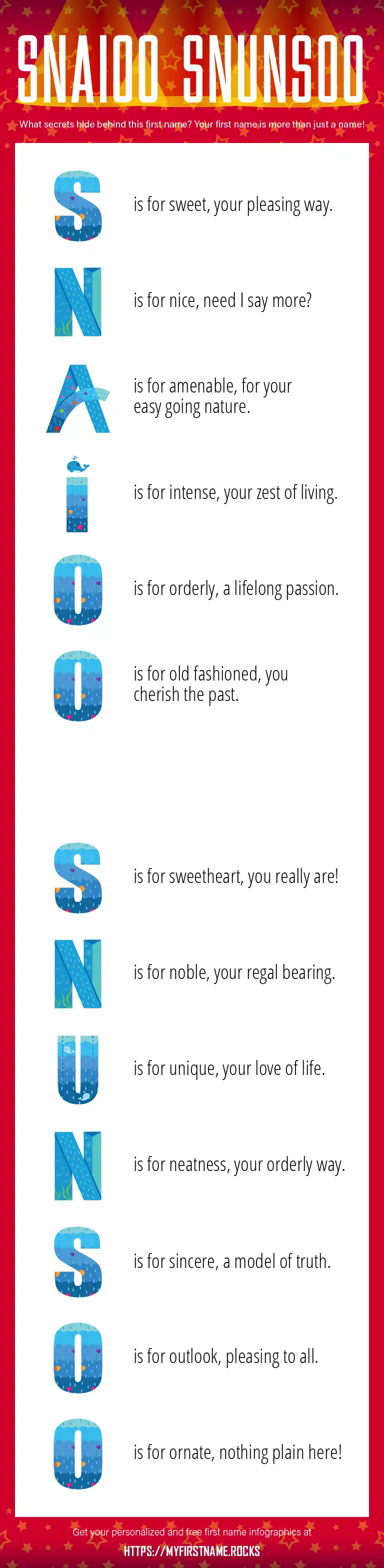 SNAIOO SNUNSOO

What secrets hide behind this first name? Your first name is more than just a name!

S is for sweet, your pleasing way.

N is for nice, need I say more?

A is for amenable, for your easy going nature.

I is for intense, your zest of living.

O is for orderly, a lifelong passion.

O is for old fashioned, you cherish the past.

S is for sweetheart, you really are!

N is for noble, your regal bearing.

U is for unique, your love of life.

N is for neatness, your orderly way.

S is for sincere, a model of truth.

O is for outlook, pleasing to all.

O is for ornate, nothing plain here!

Get your personalized and free first name infographics at

HTTPS://MYFIRSTNAME.ROCKS