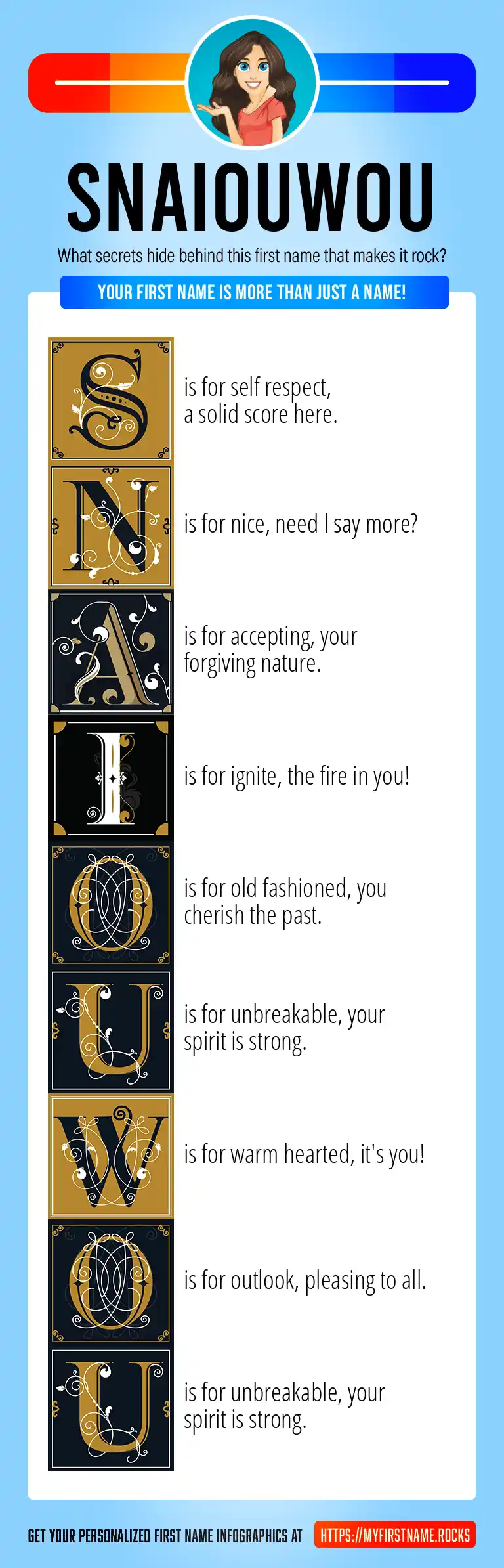 SNAIOUWOU

What secrets hide behind this first name that makes it rock?

YOUR FIRST NAME IS MORE THAN JUST A NAME!

S is for self respect, a solid score here.

N is for nice, need I say more?

A is for accepting, your forgiving nature.

I is for ignite, the fire in you!

O is for old fashioned, you cherish the past.

U is for unbreakable, your spirit is strong.

W is for warm hearted, it's you!

O is for outlook, pleasing to all.

U is for unbreakable, your spirit is strong.

GET YOUR PERSONALIZED FIRST NAME INFOGRAPHICS AT HTTPS://MYFIRSTNAME.ROCKS