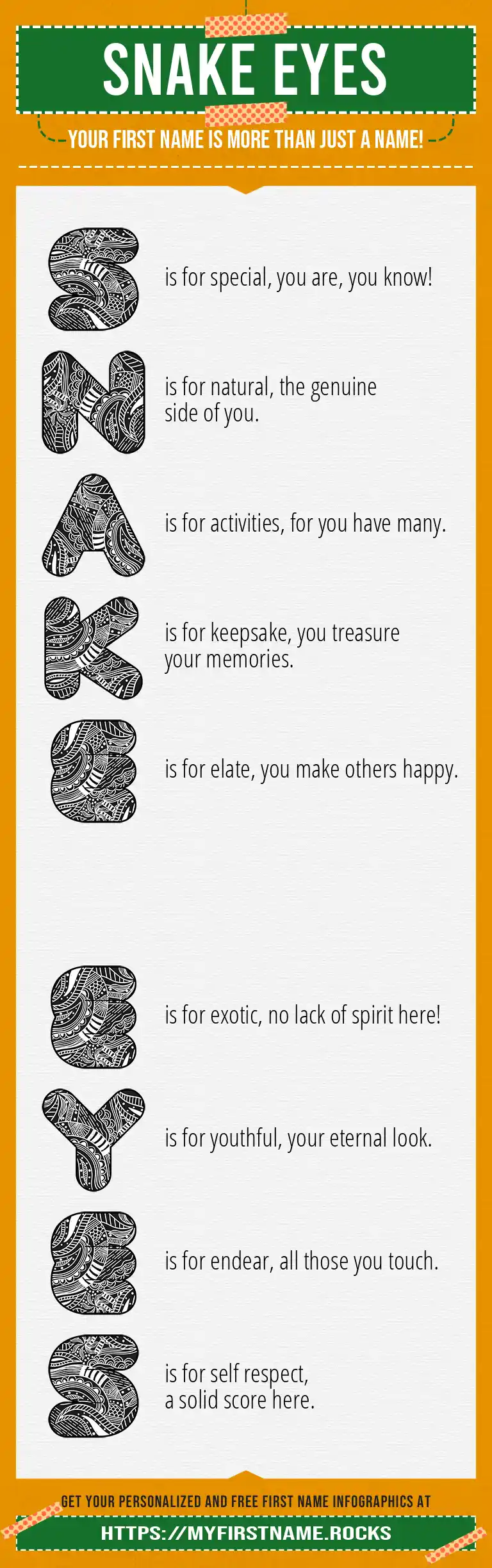 SNAKE EYES

YOUR FIRST NAME IS MORE THAN JUST A NAME!

S is for special, you are, you know!

N is for natural, the genuine side of you.

A is for activities, for you have many.

K is for keepsake, you treasure your memories.

E is for elate, you make others happy.

E is for exotic, no lack of spirit here!

Y is for youthful, your eternal look.

E is for endear, all those you touch.

S is for self respect, a solid score here.

GET YOUR PERSONALIZED AND FREE FIRST NAME INFOGRAPHICS AT

HTTPS://MYFIRSTNAME.ROCKS