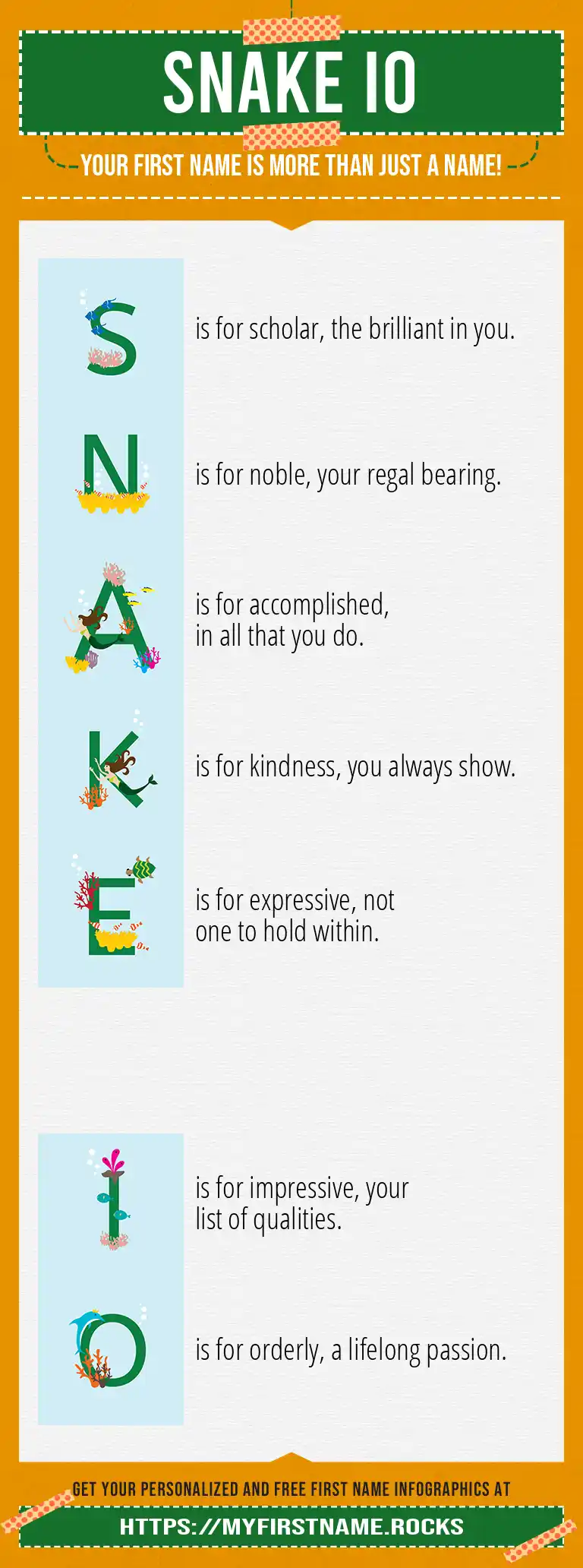 SNAKE IO

YOUR FIRST NAME IS MORE THAN JUST A NAME!

S is for scholar, the brilliant in you.

N is for noble, your regal bearing.

A is for accomplished, in all that you do.

K is for kindness, you always show.

E is for expressive, not one to hold within.

I is for impressive, your list of qualities.

O is for orderly, a lifelong passion.

GET YOUR PERSONALIZED AND FREE FIRST NAME INFOGRAPHICS AT

HTTPS://MYFIRSTNAME.ROCKS